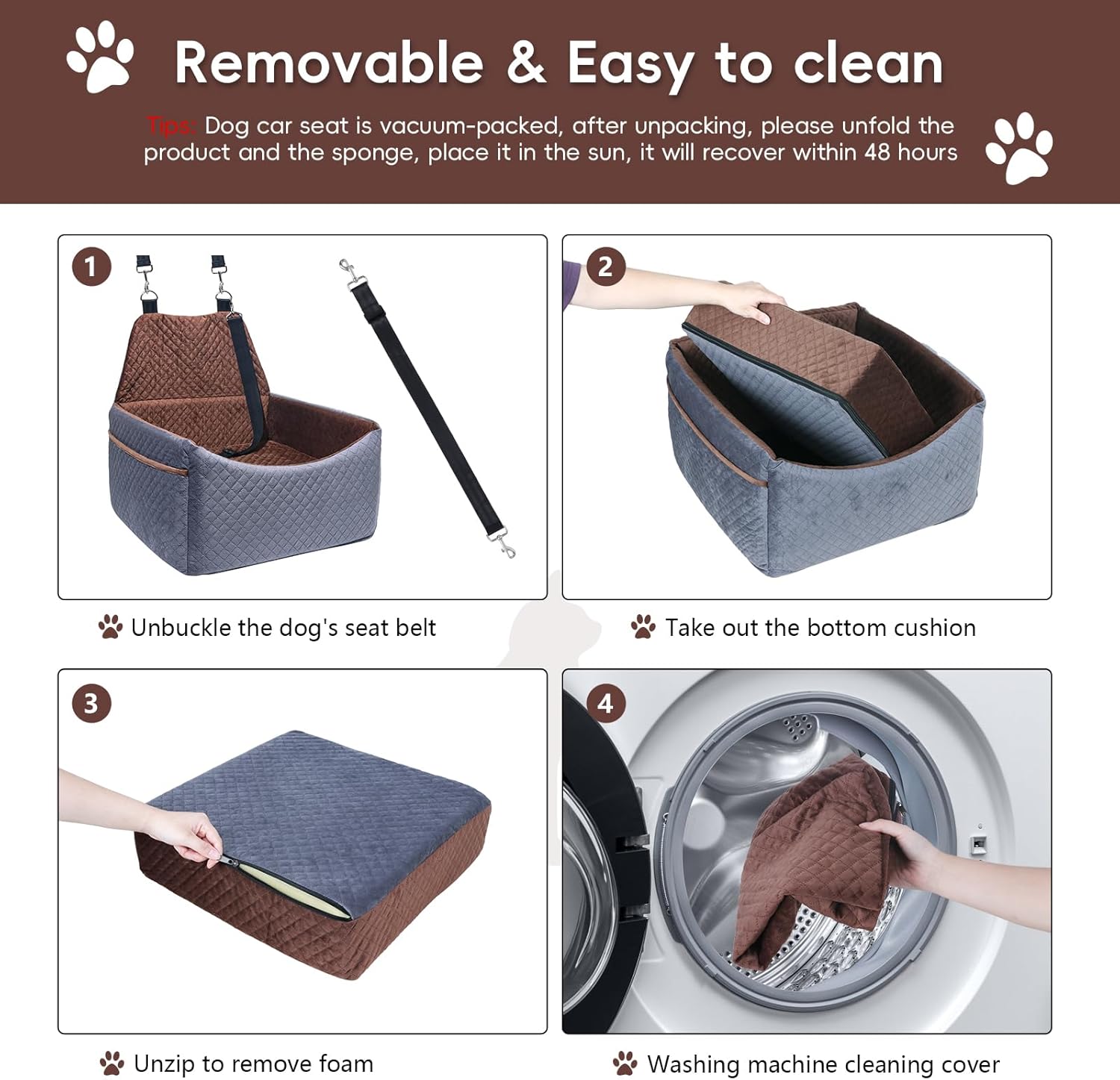 Removable & Easy to clean

Tips: Dog car seat is vacuum-packed, after unpacking, please unfold the product and the sponge, place it in the sun, it will recover within 48 hours

1

Unbuckle the dog's seat belt

2

Take out the bottom cushion

3

Unzip to remove foam

4

Washing machine cleaning cover