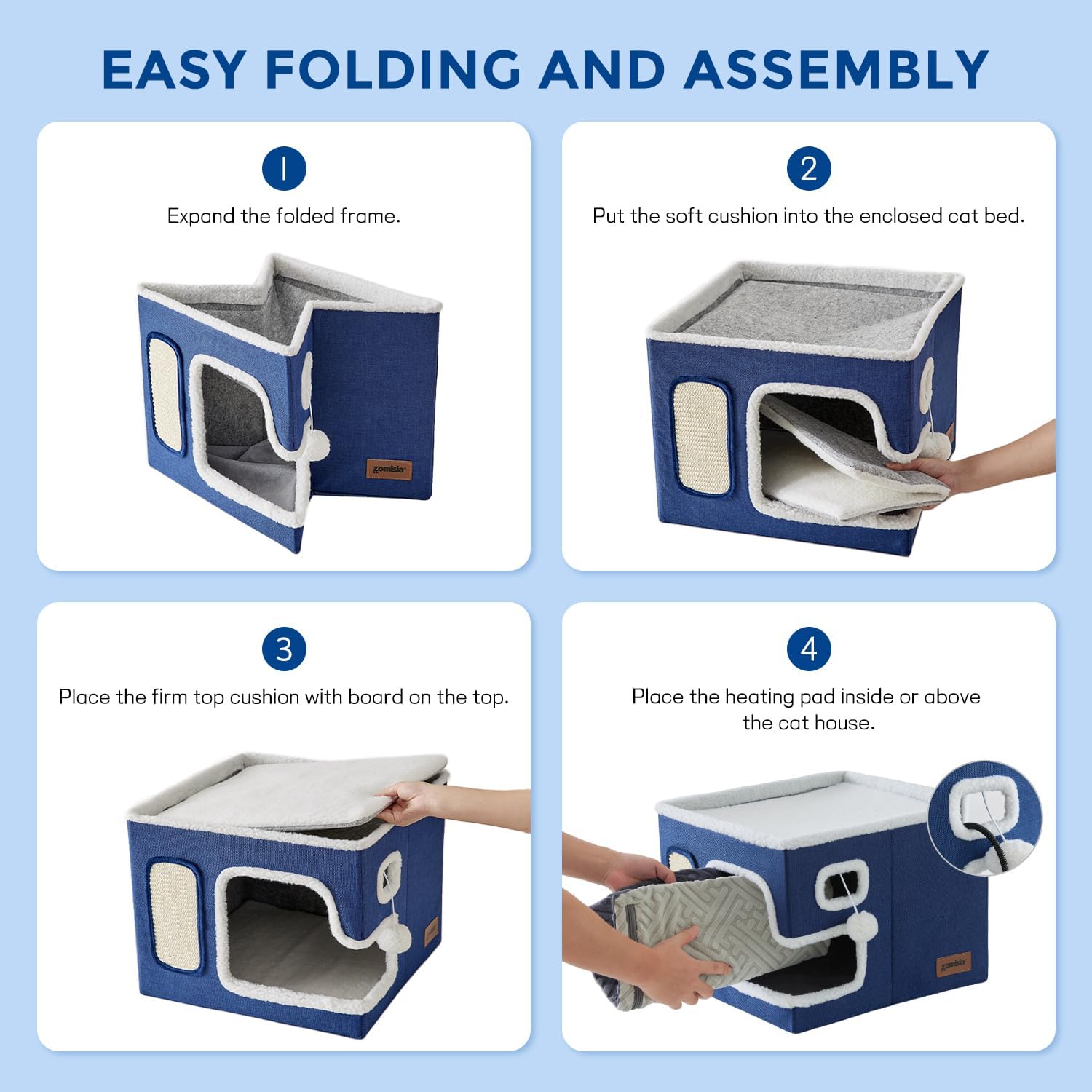 EASY FOLDING AND ASSEMBLY

1

Expand the folded frame.

zomisia

2

Put the soft cushion into the enclosed cat bed.

3

Place the firm top cushion with board on the top.

4

Place the heating pad inside or above the cat house.

zomisia