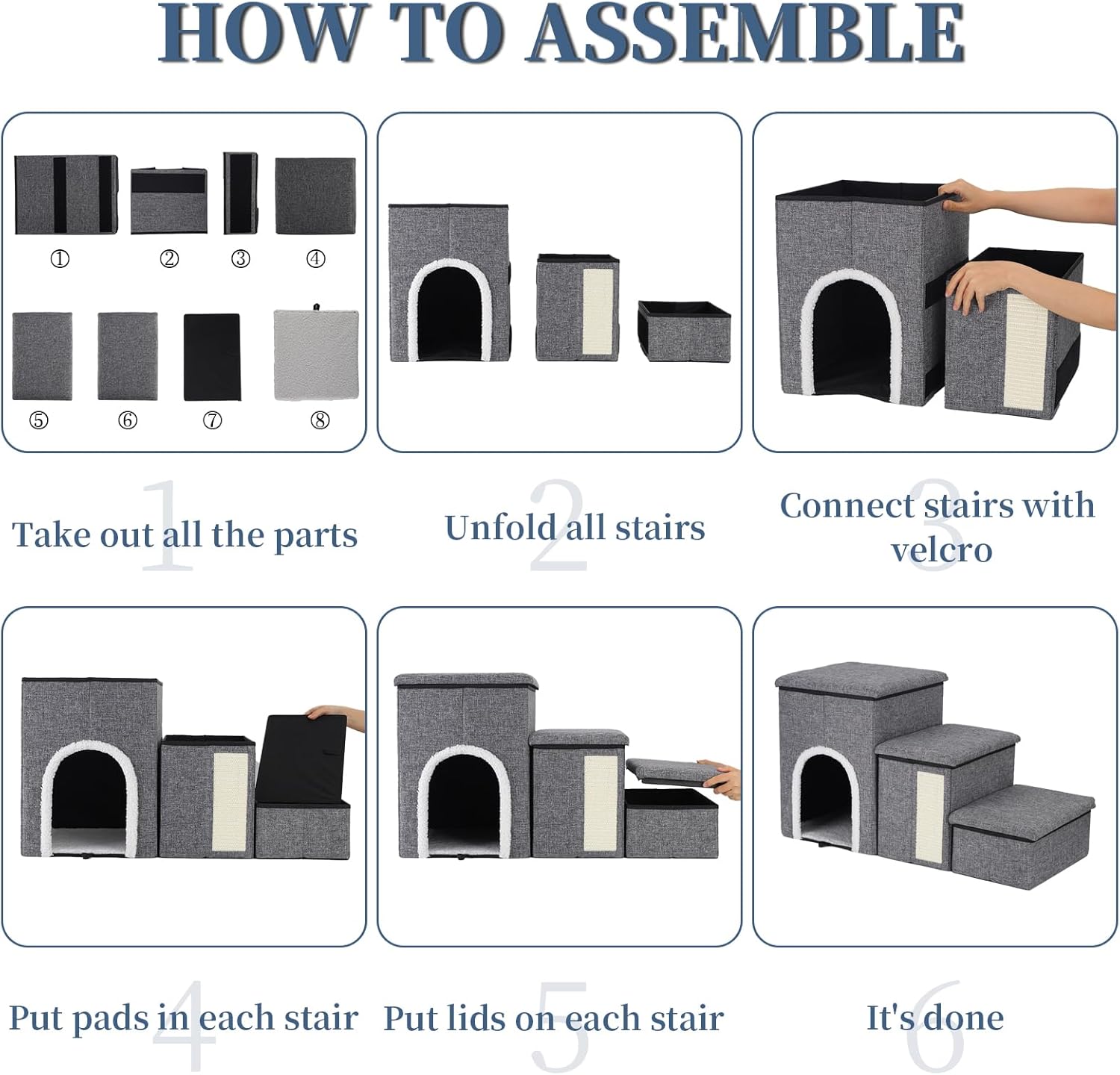 HOW TO ASSEMBLE

① ② ③ ④

⑤ ⑥ ⑦ ⑧

1
Take out all the parts

2
Unfold all stairs

3
Connect stairs with velcro

4
Put pads in each stair

5
Put lids on each stair

6
It's done