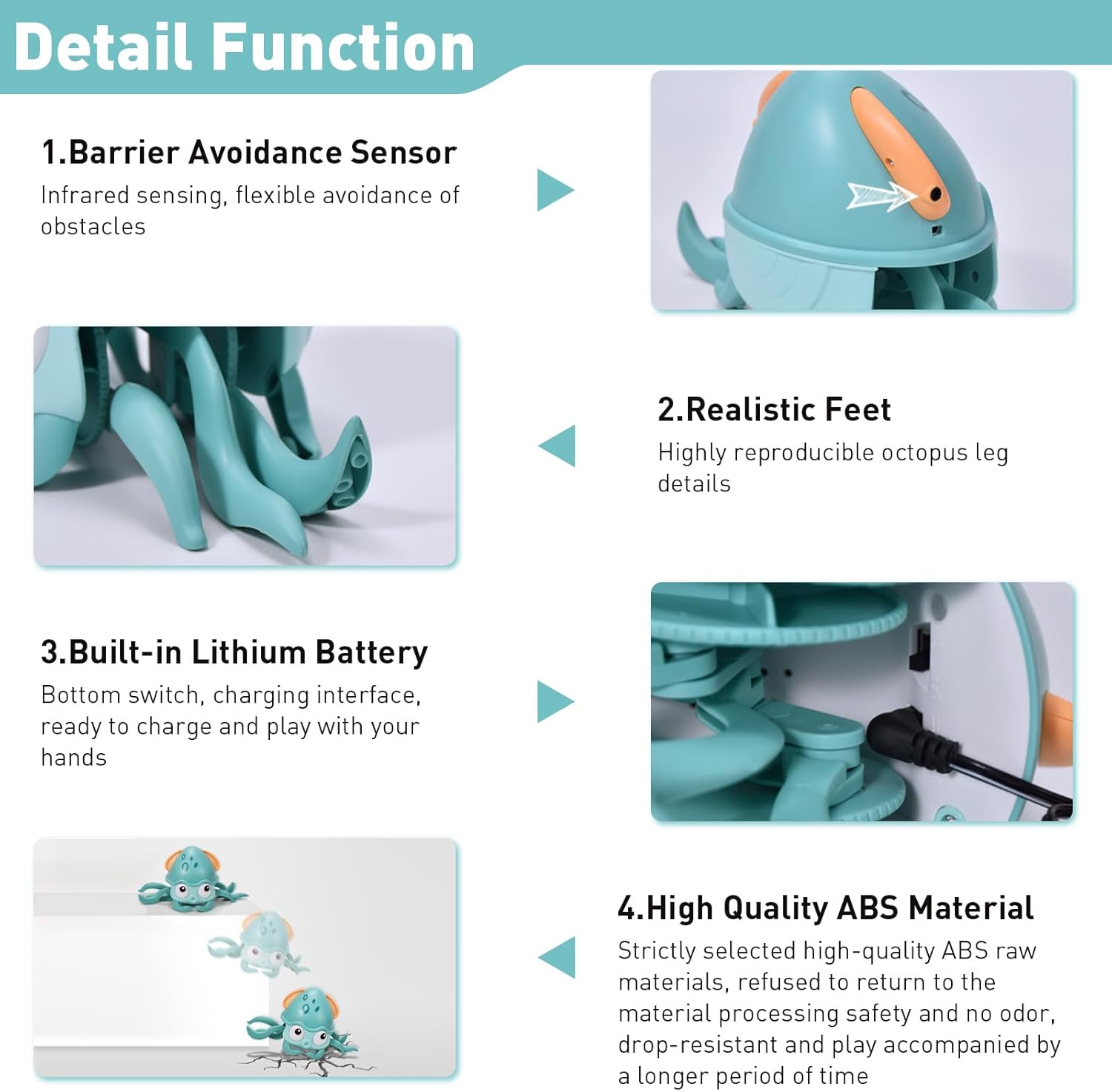 Detail Function

1.Barrier Avoidance Sensor
Infrared sensing, flexible avoidance of obstacles

2.Realistic Feet
Highly reproducible octopus leg details

3.Built-in Lithium Battery
Bottom switch, charging interface, ready to charge and play with your hands

4.High Quality ABS Material
Strictly selected high-quality ABS raw materials, refused to return to the material processing safety and no odor, drop-resistant and play accompanied by a longer period of time