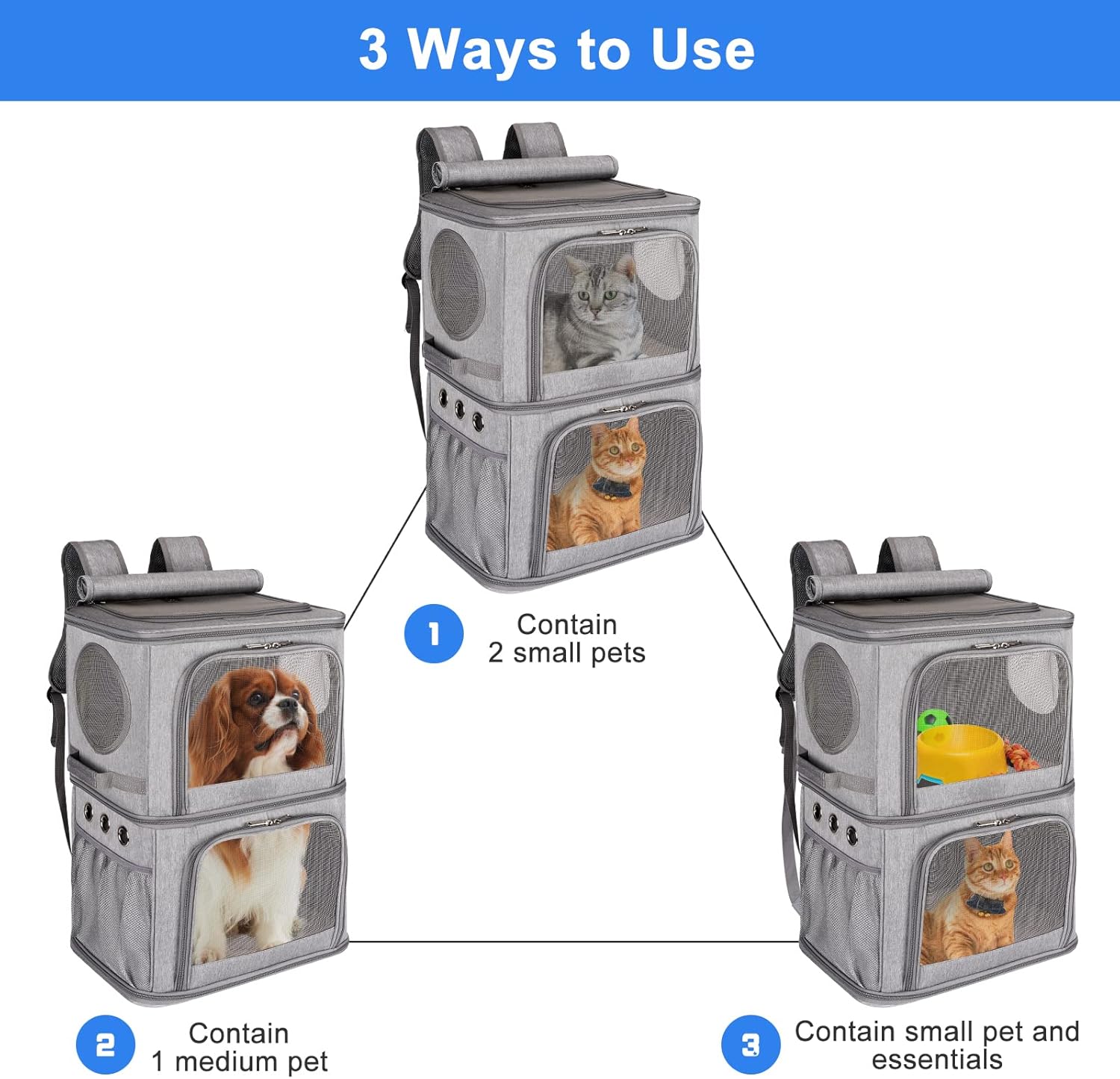 3 Ways to Use

1 Contain 2 small pets

2 Contain 1 medium pet

3 Contain small pet and essentials