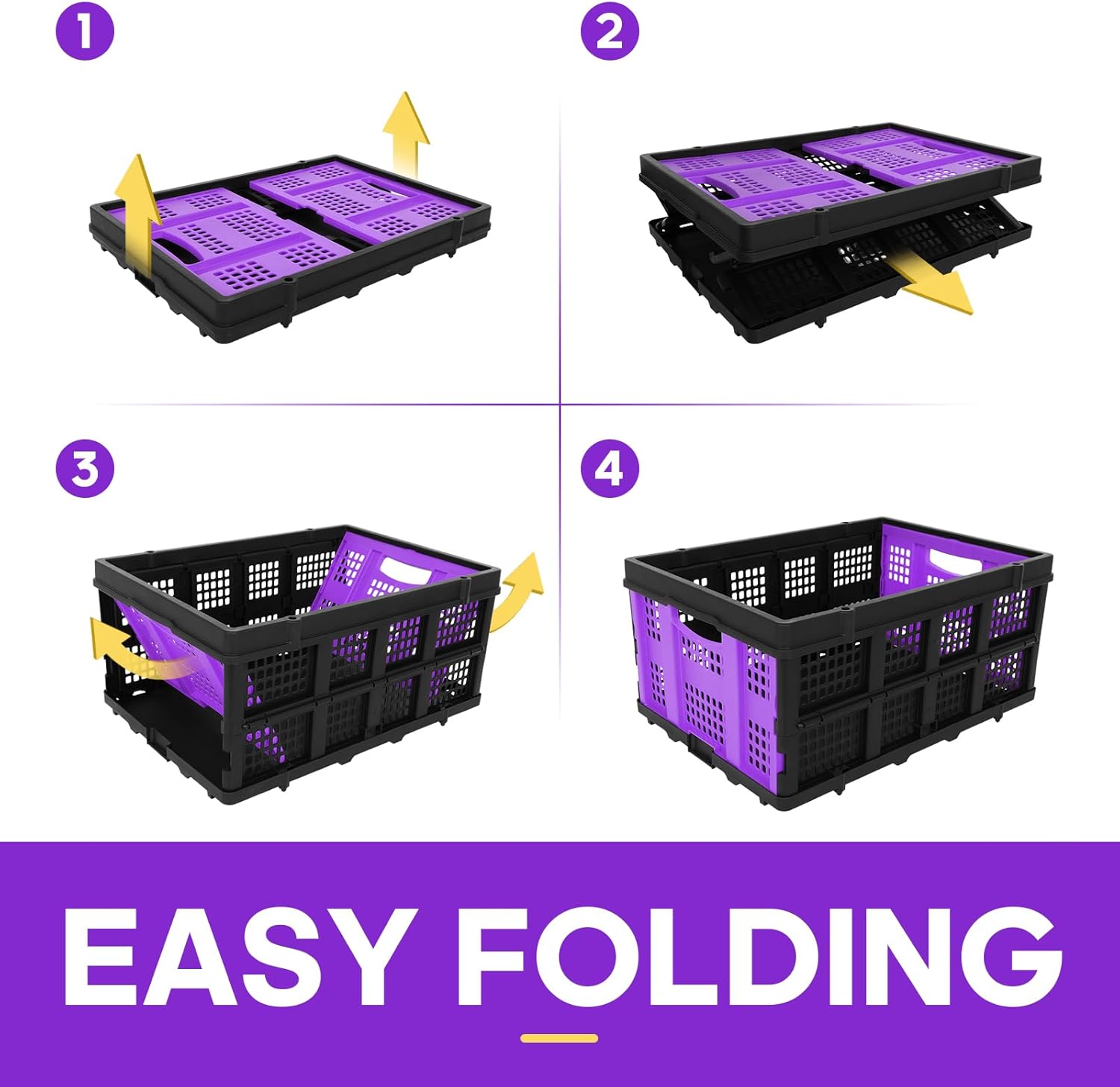 1

2

3

4

EASY FOLDING