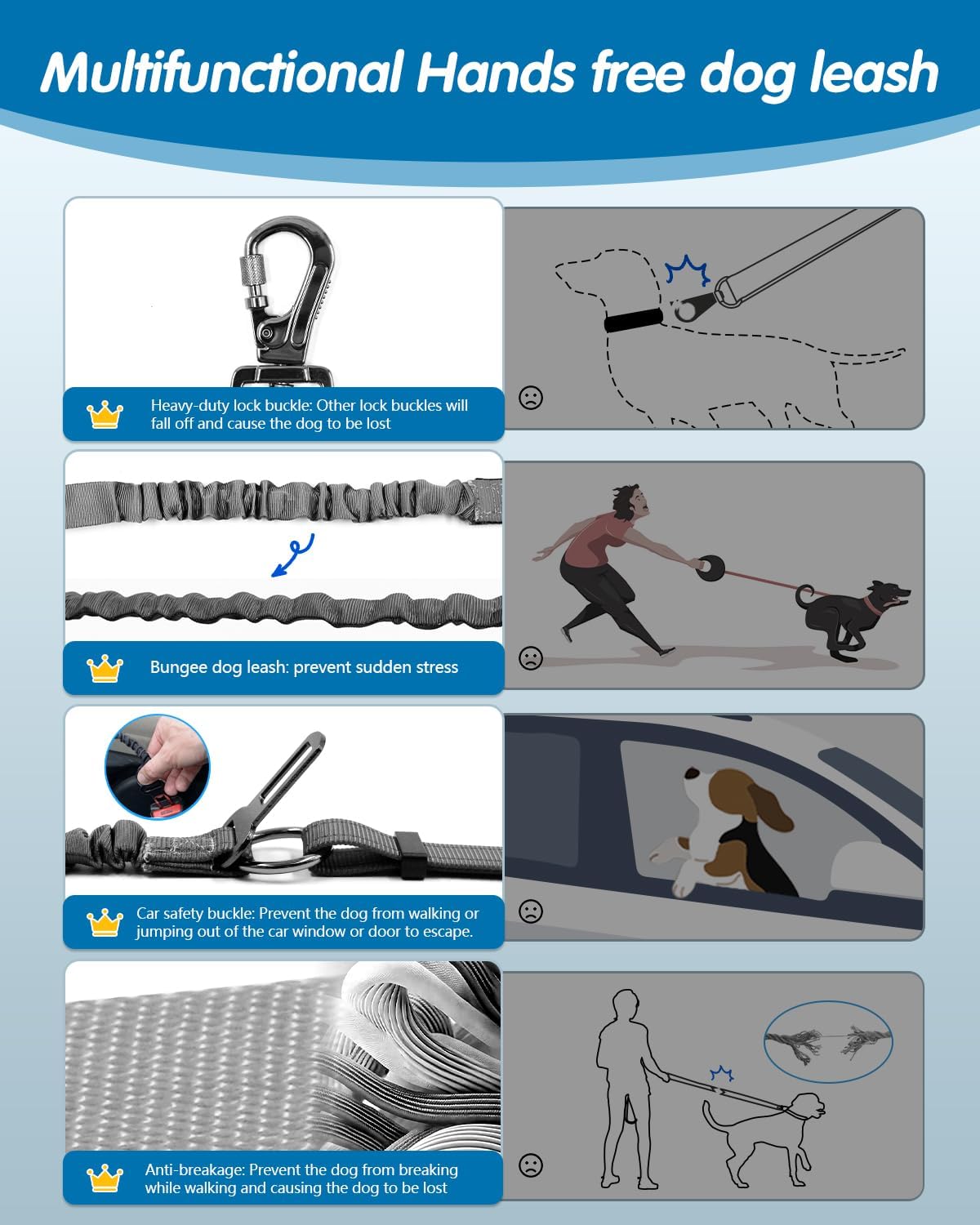 Multifunctional Hands free dog leash

Heavy-duty lock buckle: Other lock buckles will fall off and cause the dog to be lost

Bungee dog leash: prevent sudden stress

Car safety buckle: Prevent the dog from walking or jumping out of the car window or door to escape.

Anti-breakage: Prevent the dog from breaking while walking and causing the dog to be lost