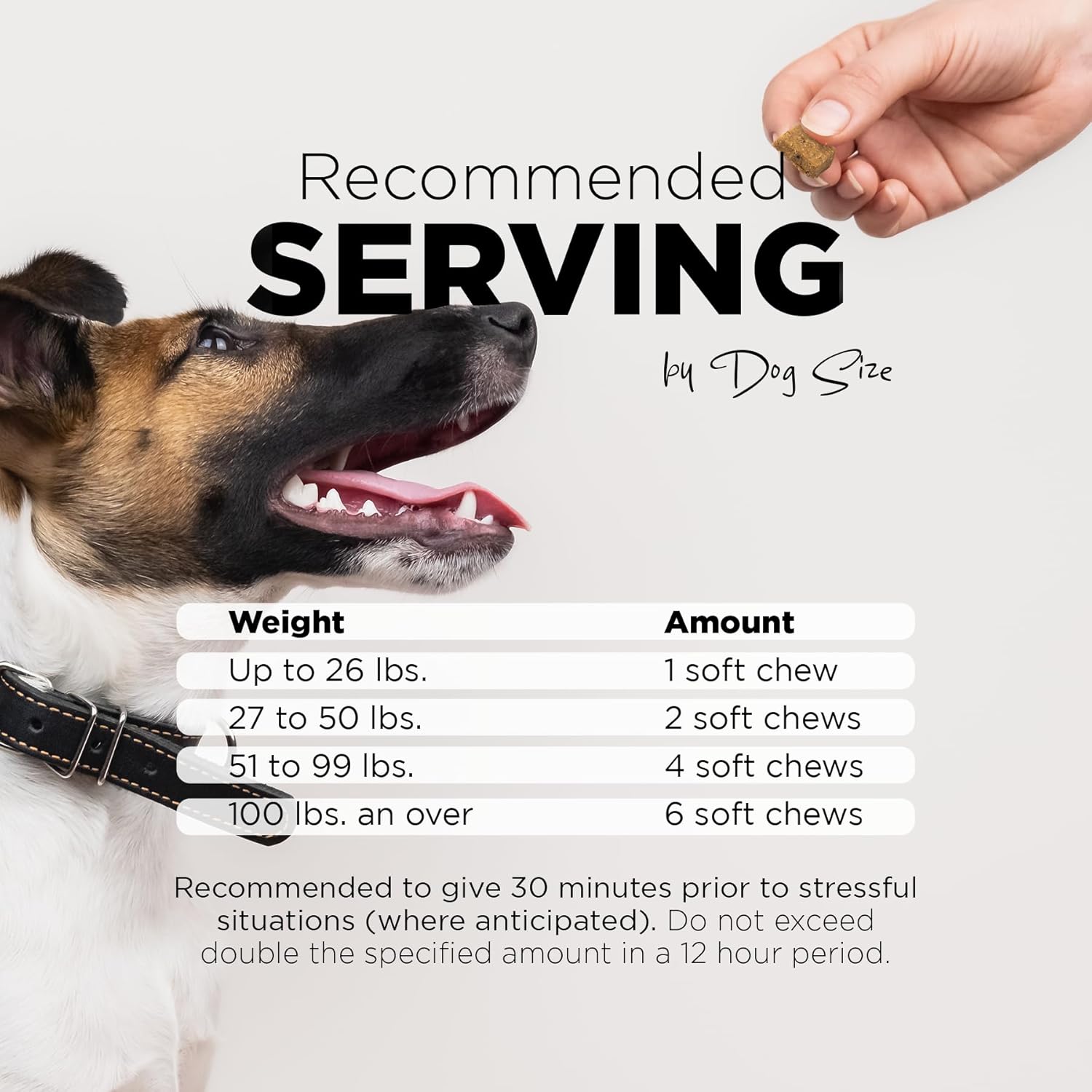 Recommended
SERVING
by Dog Size

| Weight | Amount |
|---|---|
| Up to 26 lbs. | 1 soft chew |
| 27 to 50 lbs. | 2 soft chews |
| 51 to 99 lbs. | 4 soft chews |
| 100 lbs. an over | 6 soft chews |

Recommended to give 30 minutes prior to stressful situations (where anticipated). Do not exceed double the specified amount in a 12 hour period.