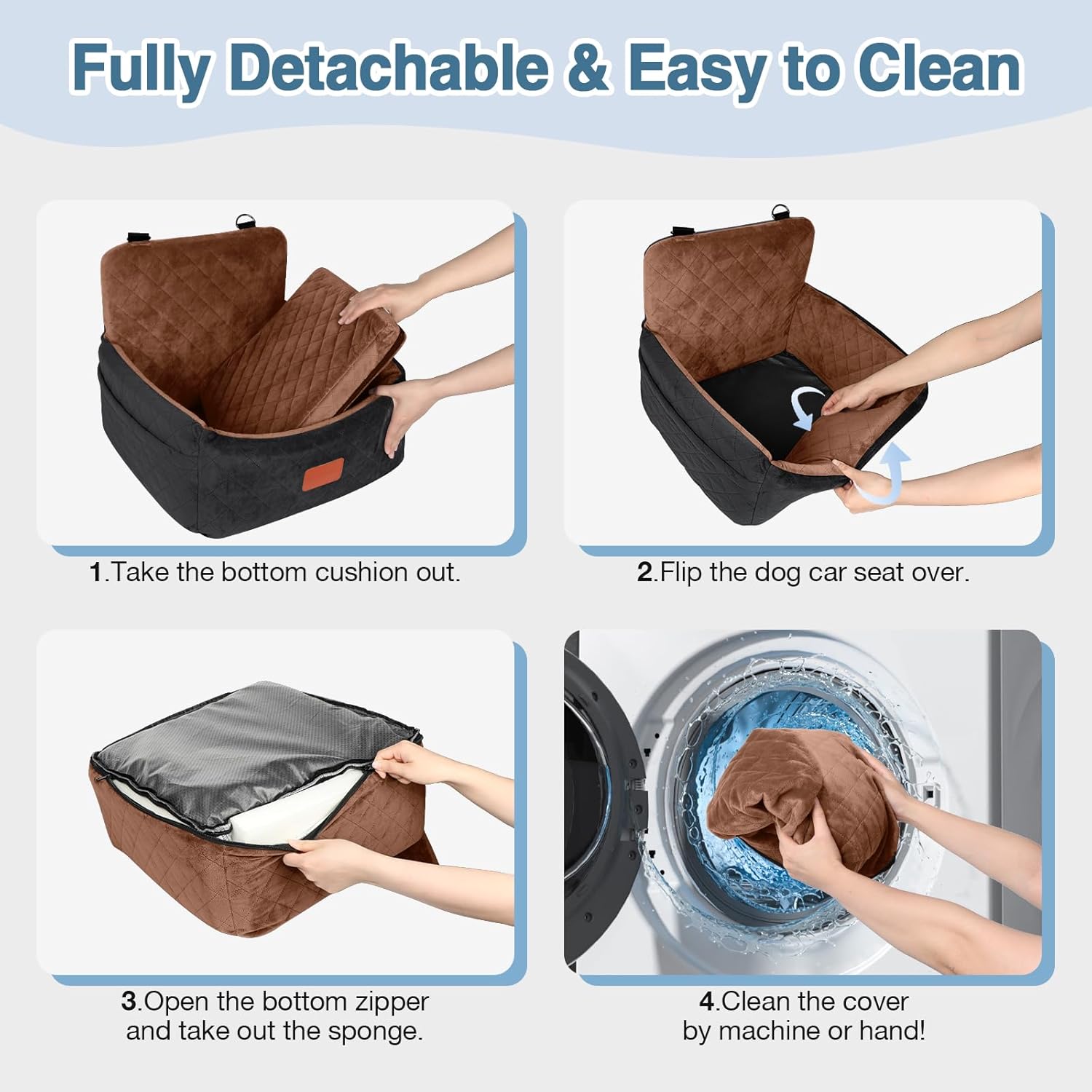 Fully Detachable & Easy to Clean

1.Take the bottom cushion out.

2.Flip the dog car seat over.

3.Open the bottom zipper and take out the sponge.

4.Clean the cover by machine or hand!