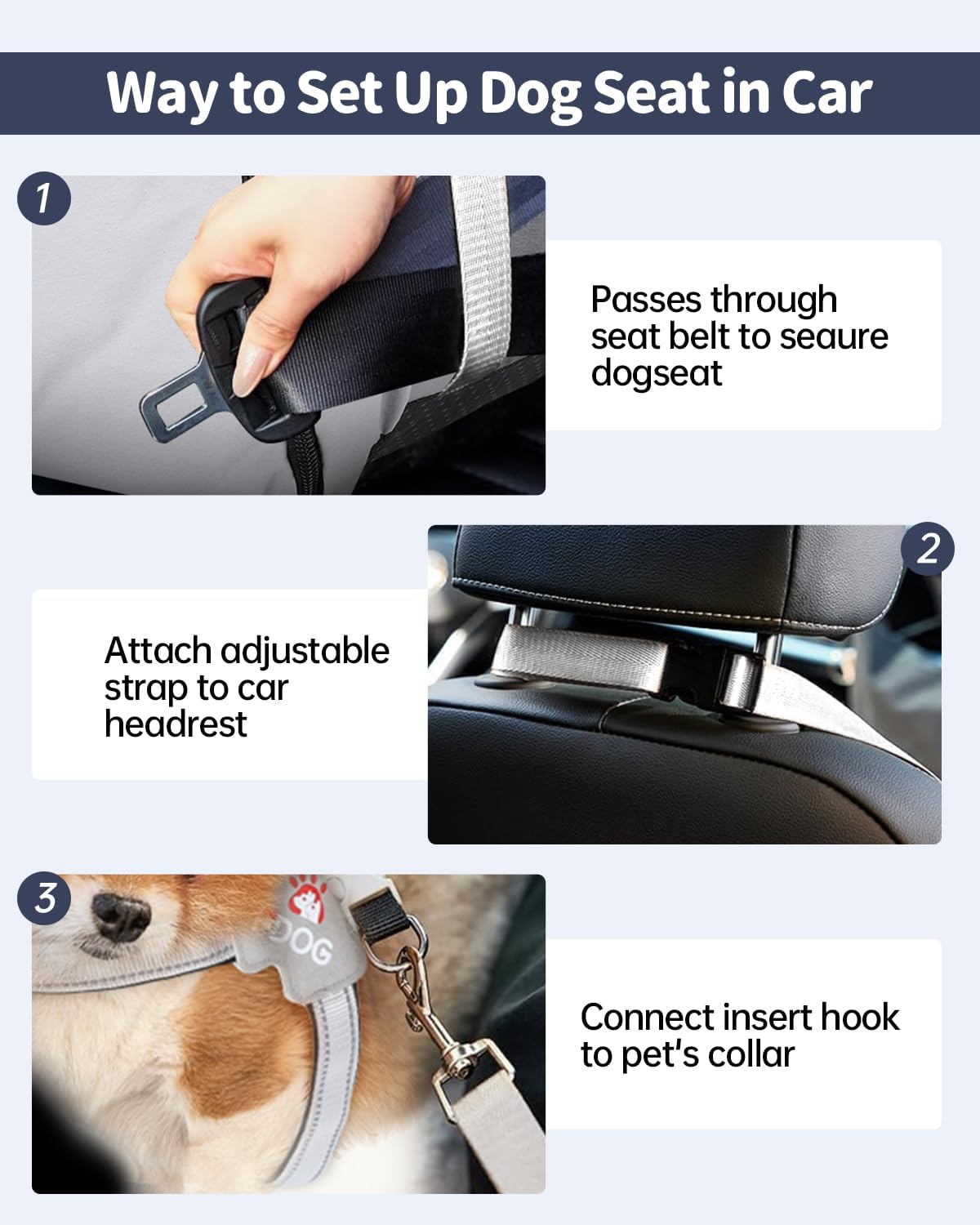 Way to Set Up Dog Seat in Car

1

Passes through seat belt to seaure dogseat

2

Attach adjustable strap to car headrest

3

DOG

Connect insert hook to pet's collar