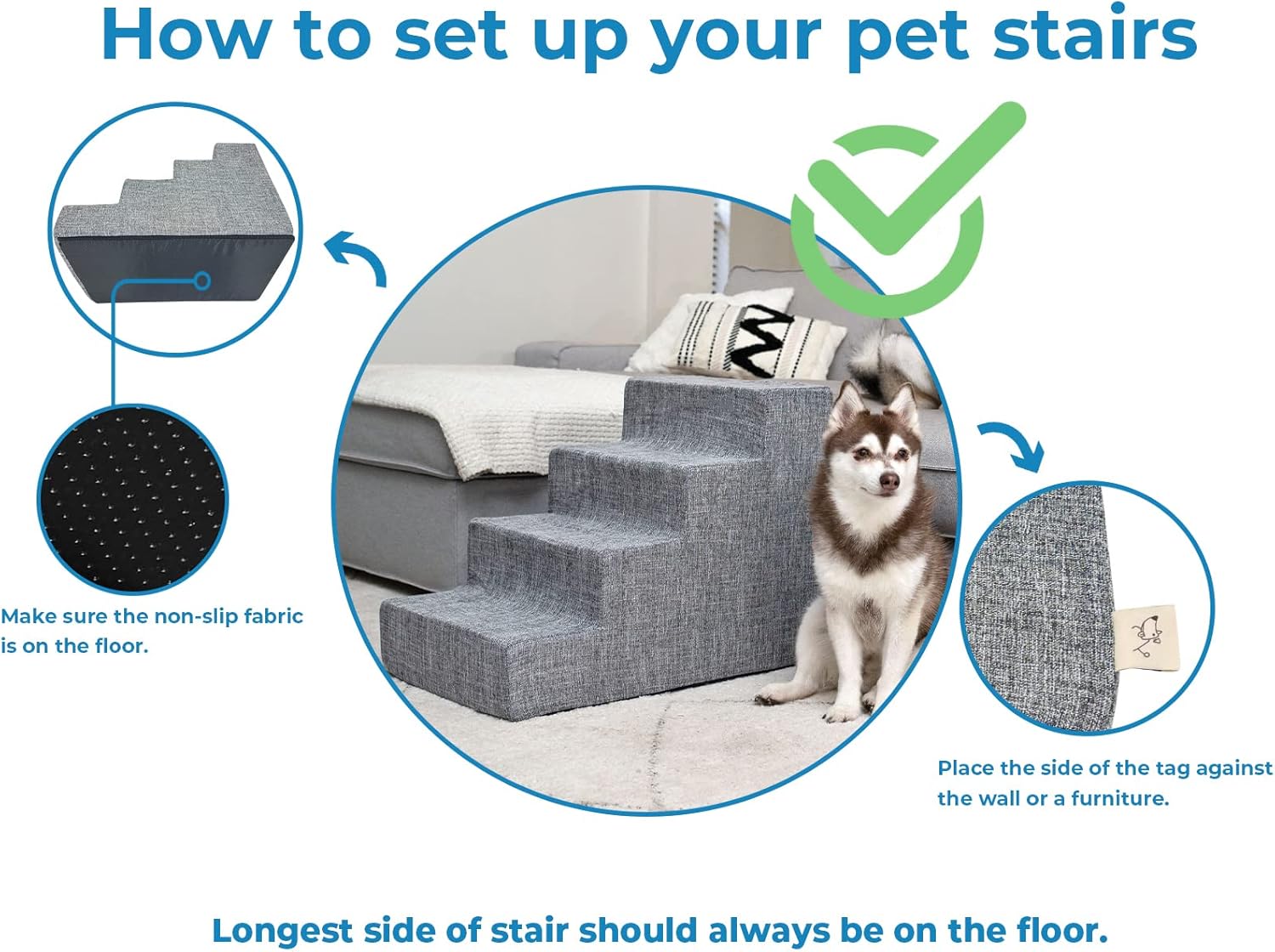 How to set up your pet stairs

Make sure the non-slip fabric is on the floor.

Place the side of the tag against the wall or a furniture.

Longest side of stair should always be on the floor.