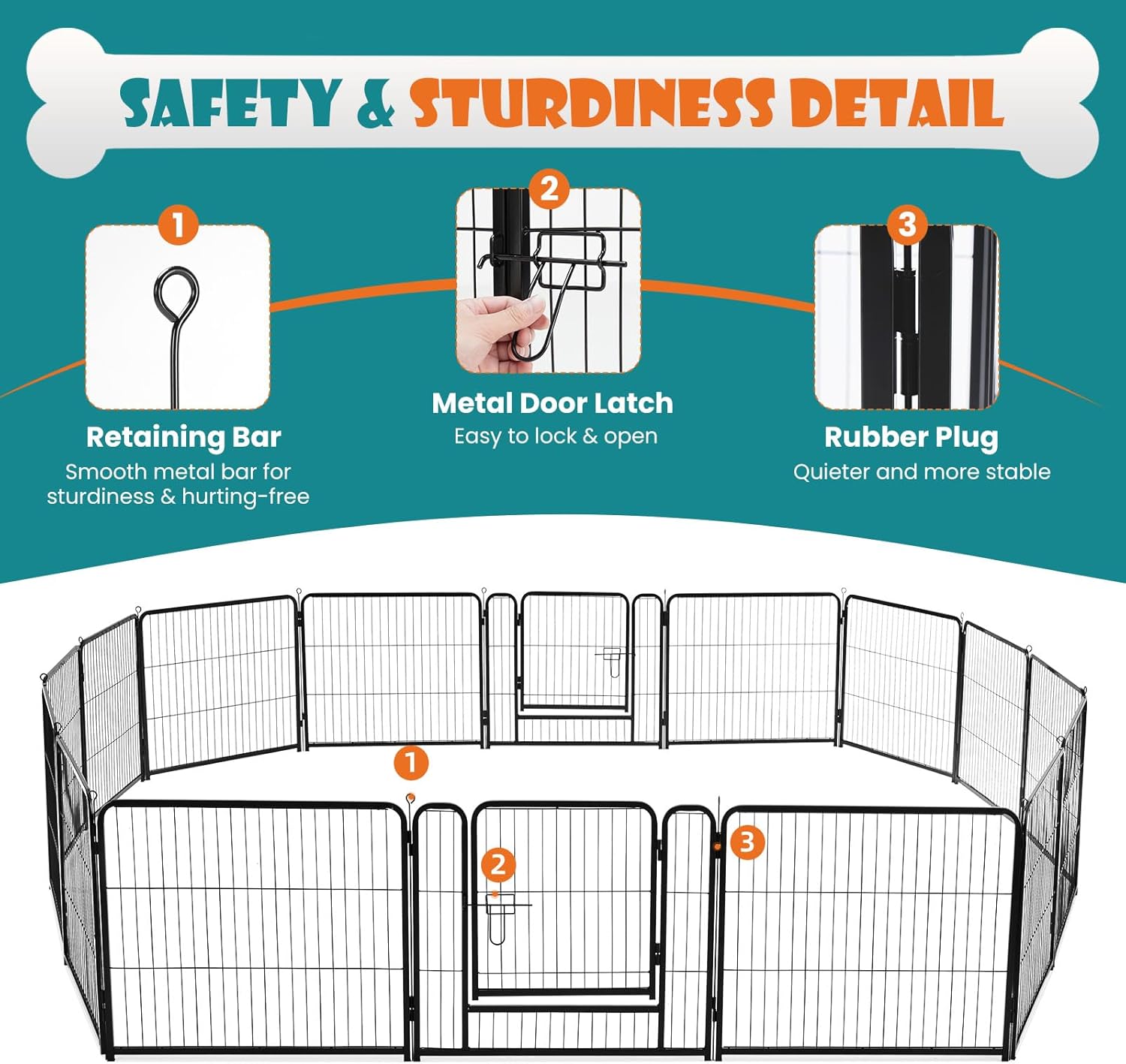 SAFETY & STURDINESS DETAIL

1

Retaining Bar
Smooth metal bar for sturdiness & hurting-free

2

Metal Door Latch
Easy to lock & open

3

Rubber Plug
Quieter and more stable

1

2

3