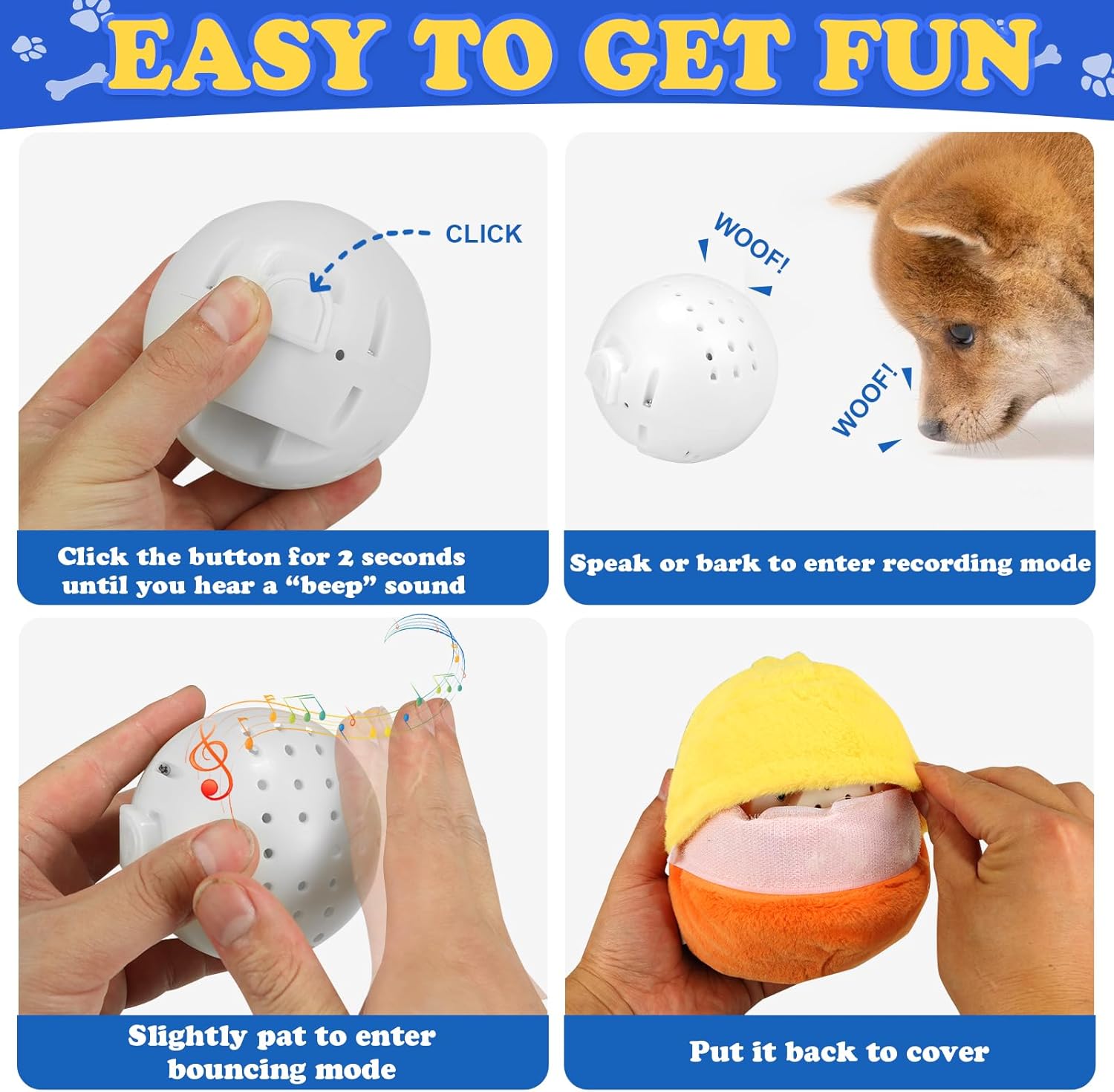 EASY TO GET FUN

CLICK

Click the button for 2 seconds until you hear a “beep” sound

WOOF!

WOOF!

Speak or bark to enter recording mode

Slightly pat to enter bouncing mode

Put it back to cover