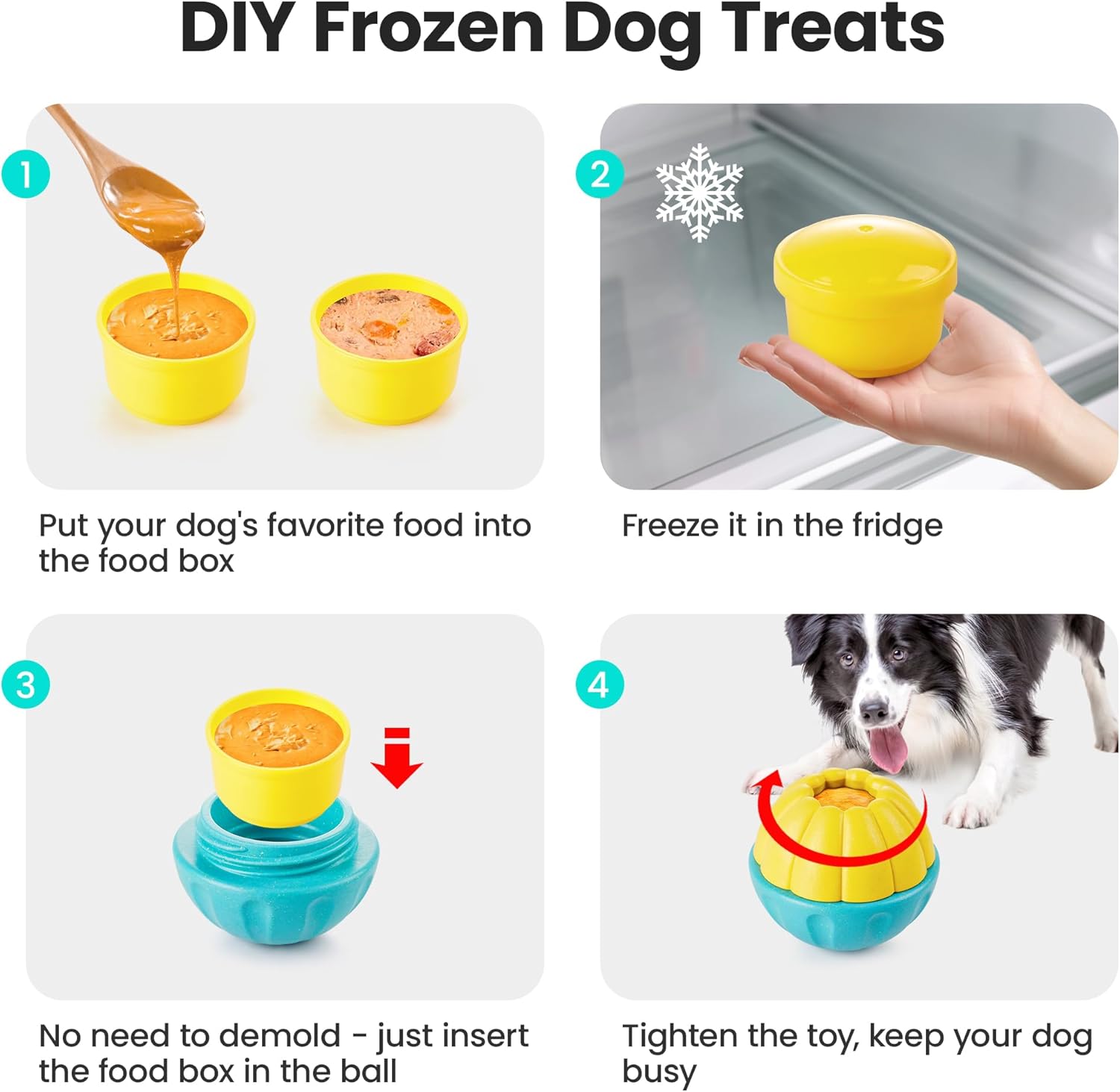 DIY Frozen Dog Treats

1

Put your dog's favorite food into the food box

2

Freeze it in the fridge

3

No need to demold - just insert the food box in the ball

4

Tighten the toy, keep your dog busy