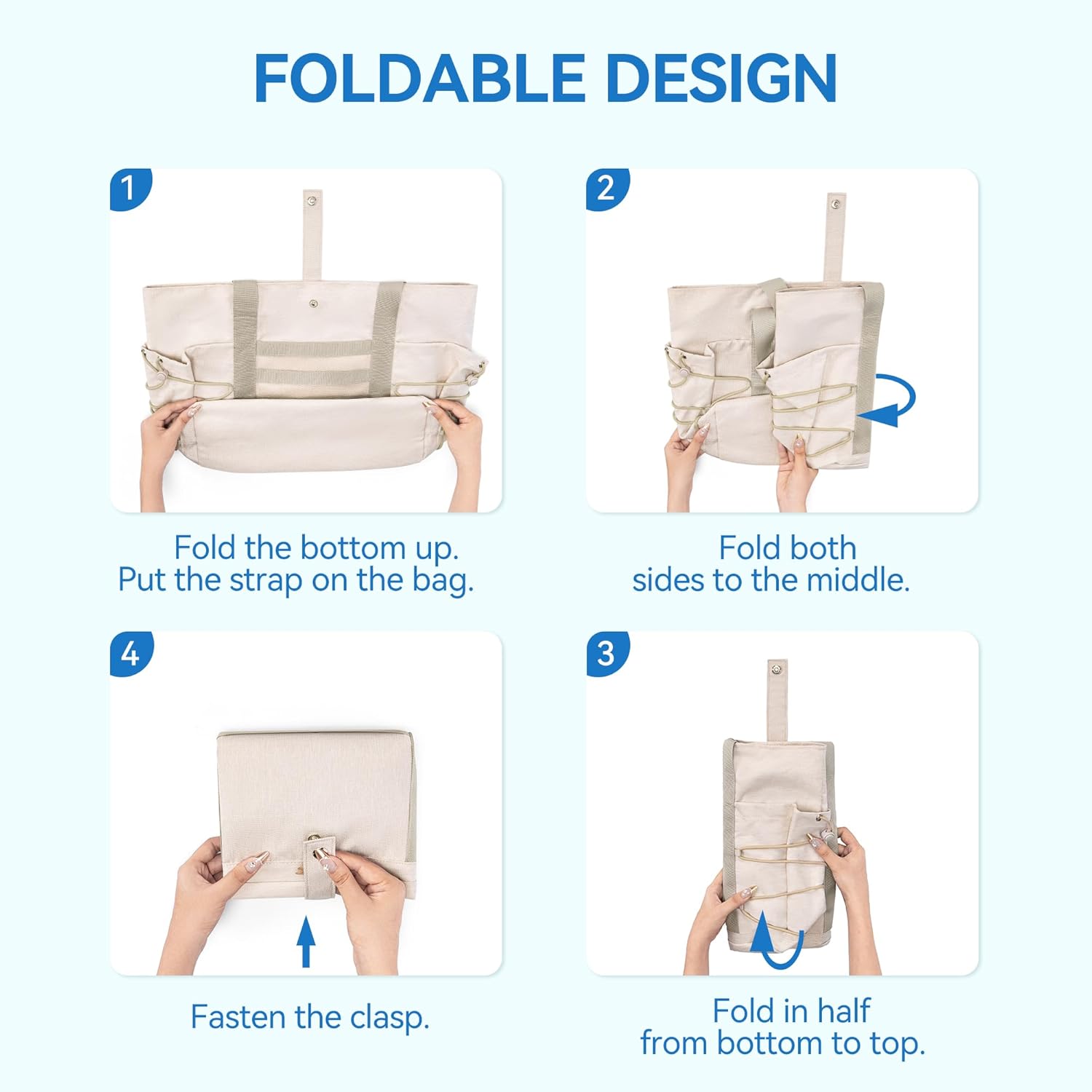 FOLDABLE DESIGN

1

Fold the bottom up.
Put the strap on the bag.

2

Fold both
sides to the middle.

4

Fasten the clasp.

3

Fold in half
from bottom to top.