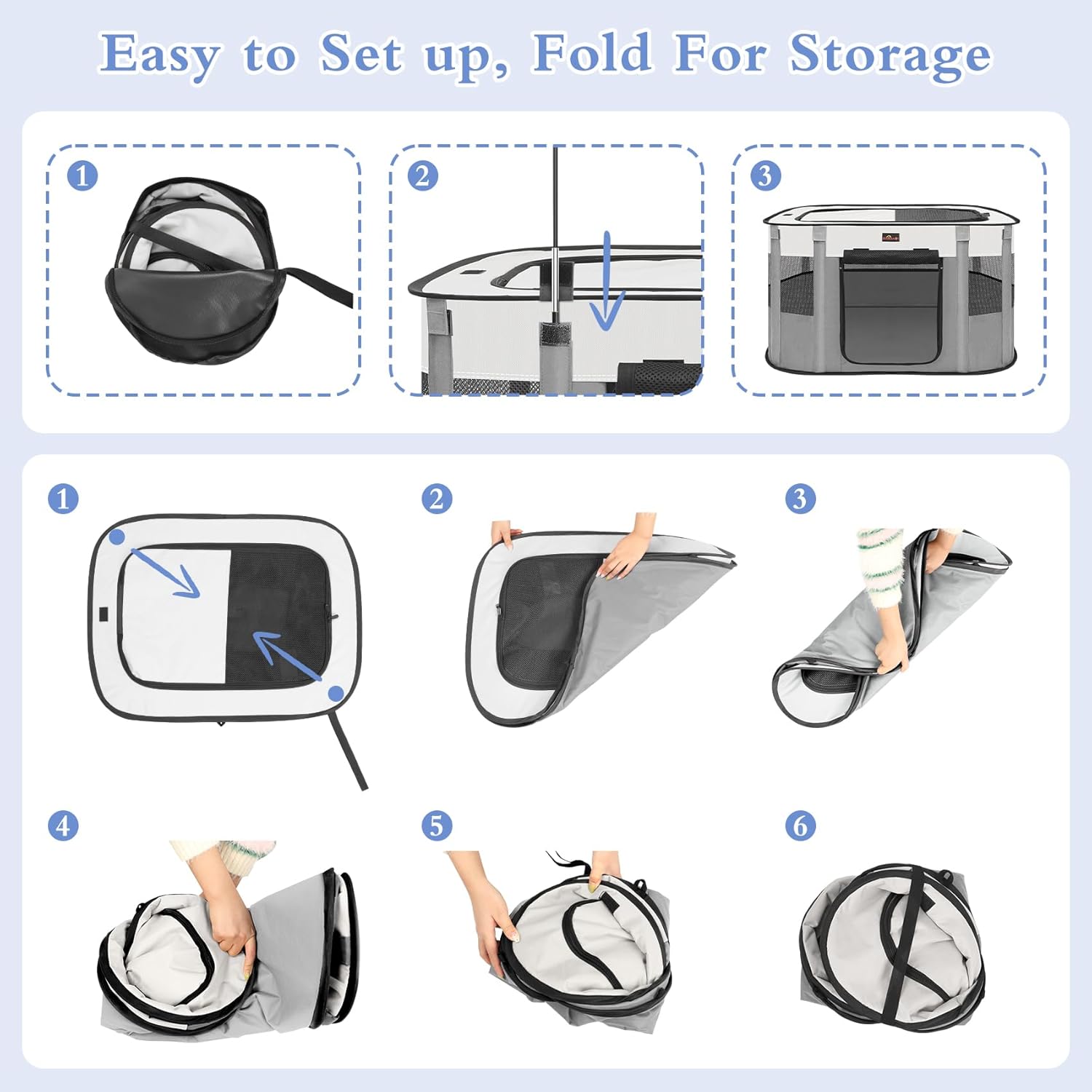 Easy to Set up, Fold For Storage

1

2

3

1

2

3

4

5

6