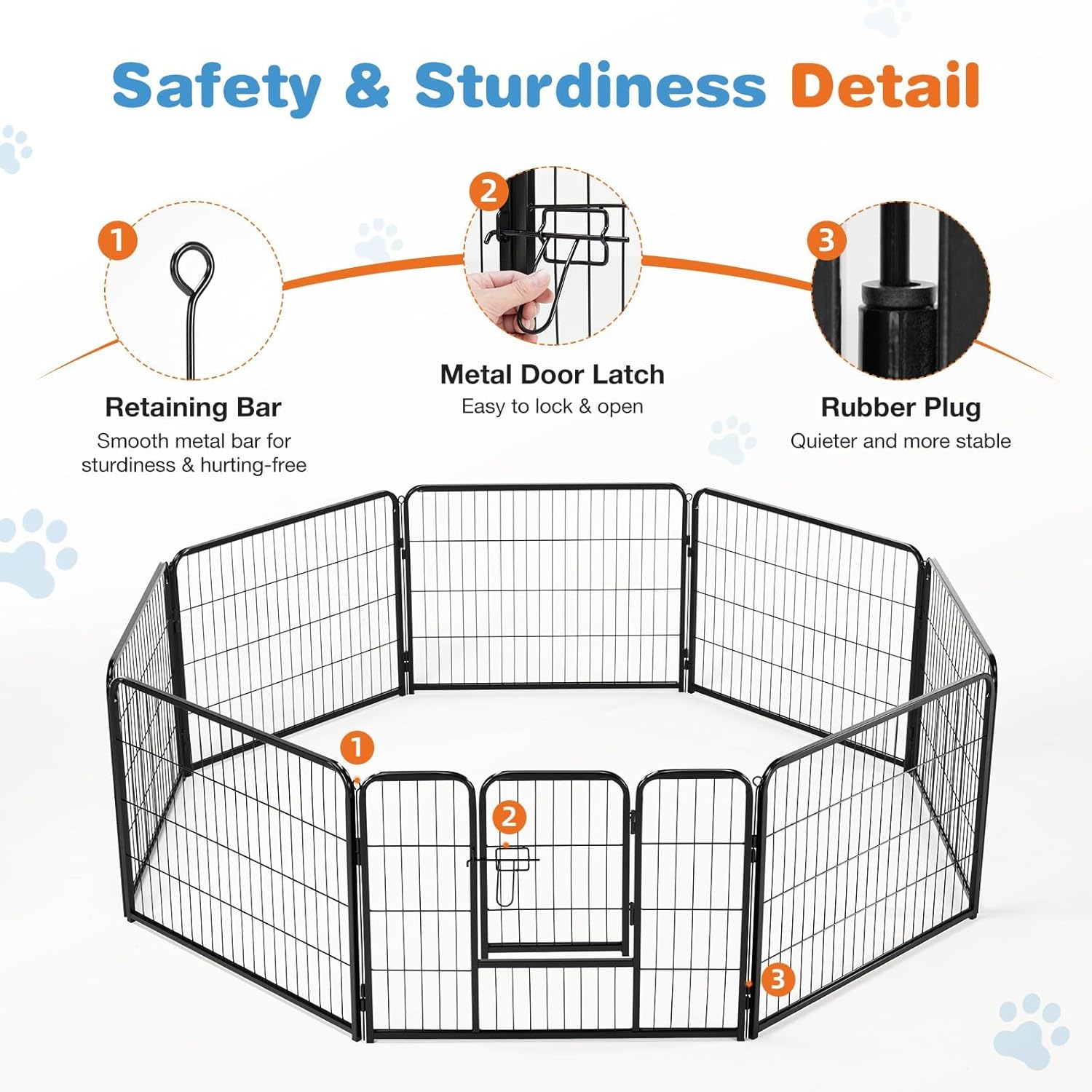 Safety & Sturdiness Detail

1

Retaining Bar

Smooth metal bar for sturdiness & hurting-free

2

Metal Door Latch

Easy to lock & open

3

Rubber Plug

Quieter and more stable

1

2

3