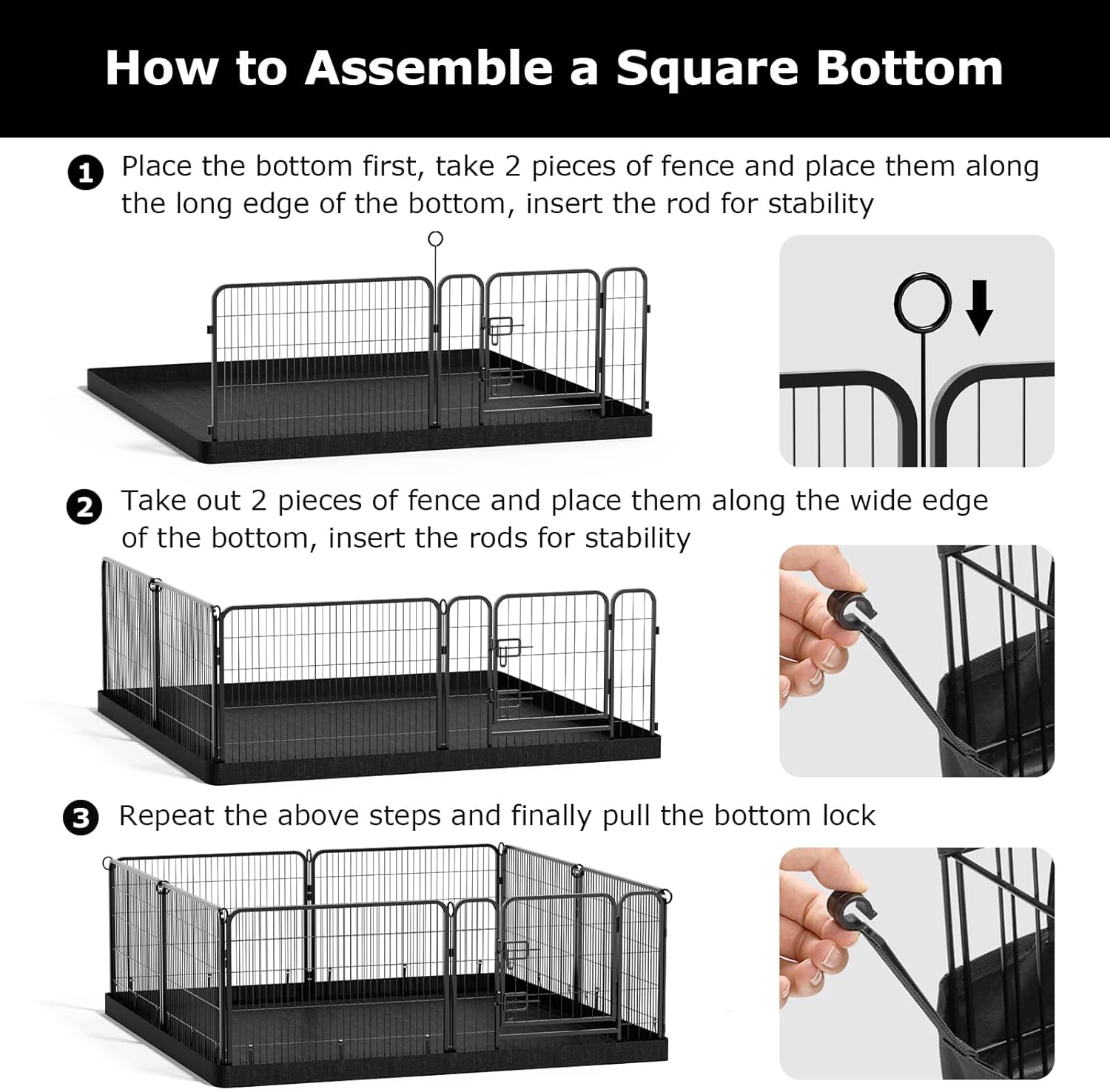 How to Assemble a Square Bottom

1 Place the bottom first, take 2 pieces of fence and place them along the long edge of the bottom, insert the rod for stability

2 Take out 2 pieces of fence and place them along the wide edge of the bottom, insert the rods for stability

3 Repeat the above steps and finally pull the bottom lock