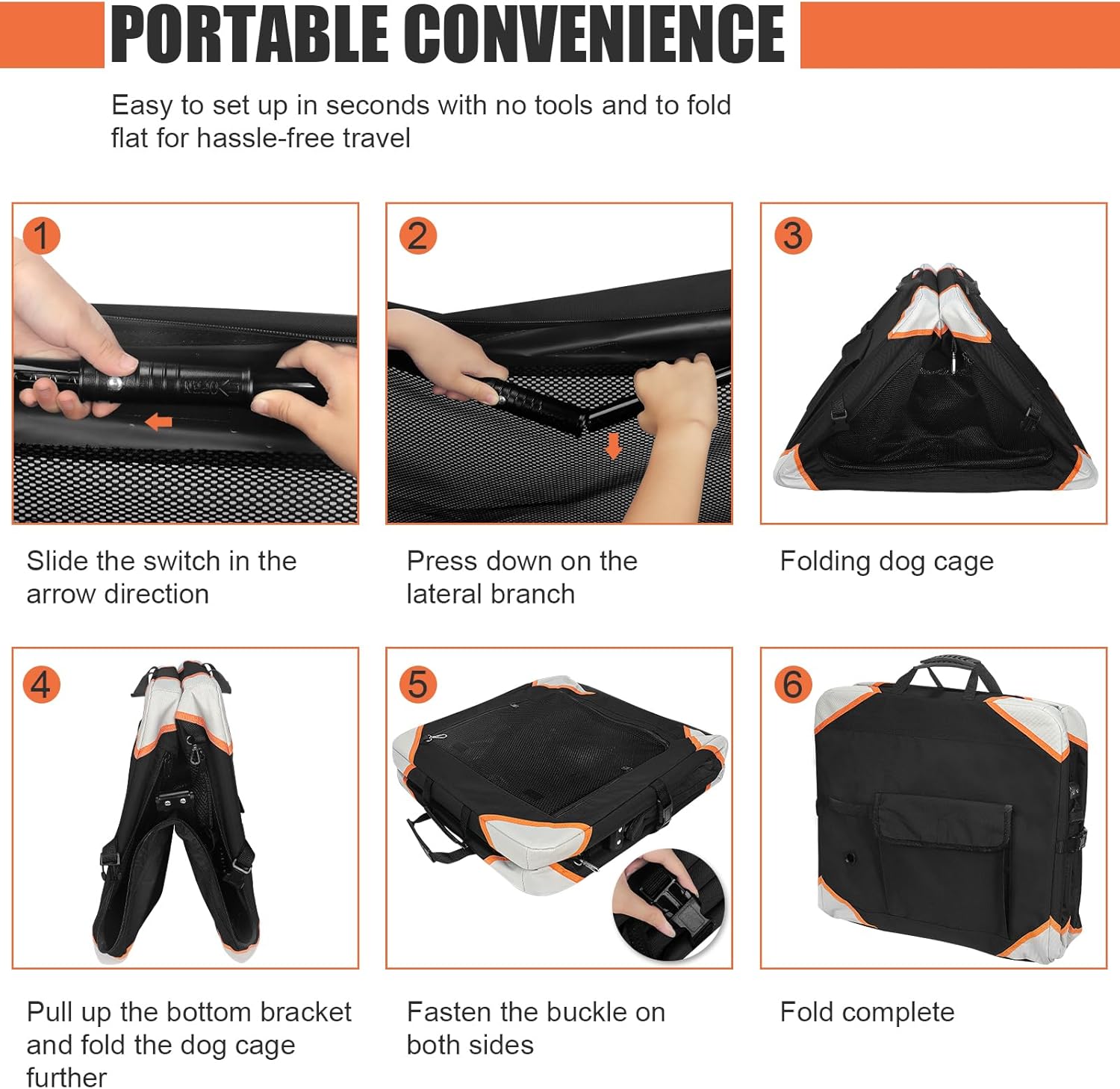 PORTABLE CONVENIENCE

Easy to set up in seconds with no tools and to fold flat for hassle-free travel

1

Slide the switch in the arrow direction

2

Press down on the lateral branch

3

Folding dog cage

4

Pull up the bottom bracket and fold the dog cage further

5

Fasten the buckle on both sides

6

Fold complete