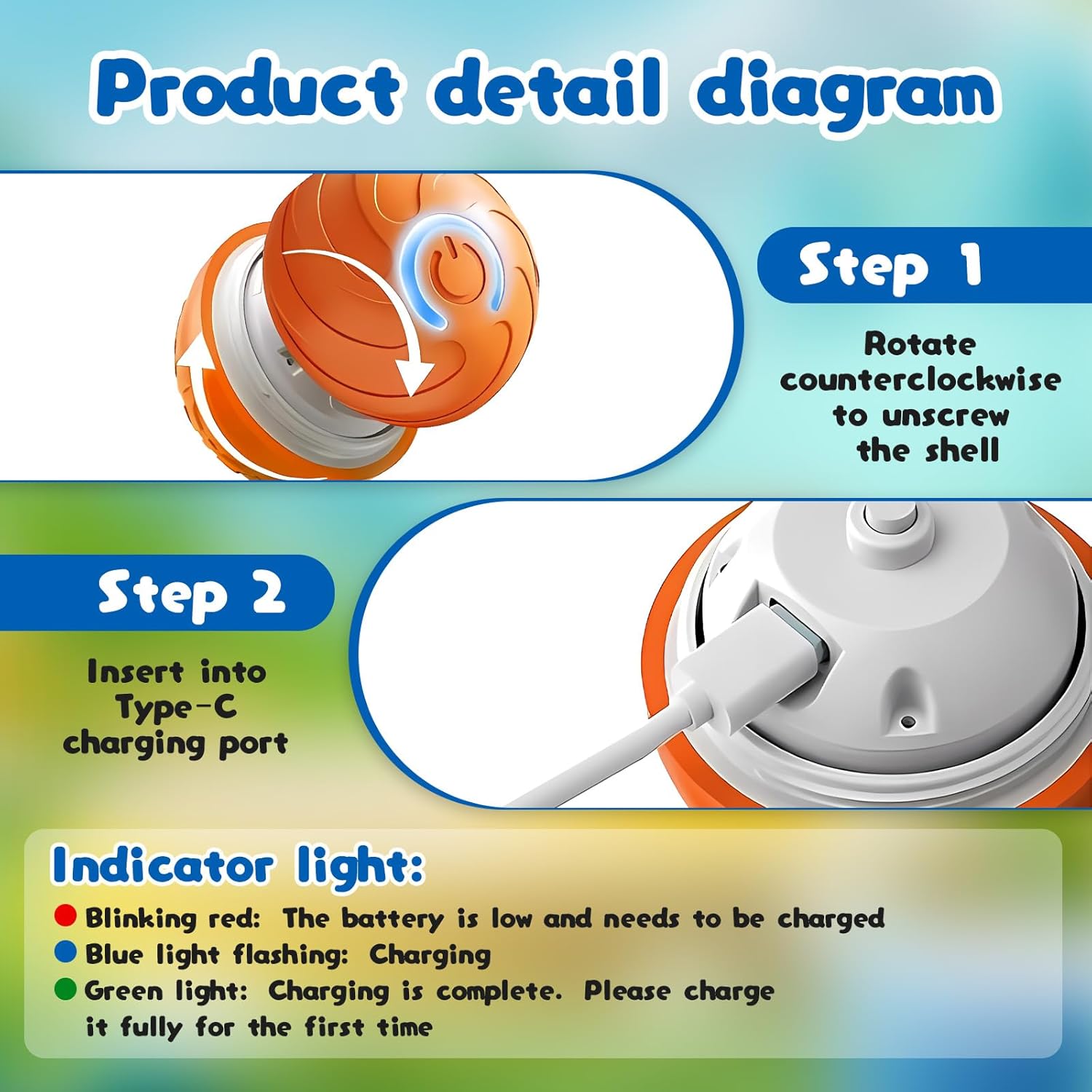 Product detail diagram

Step 1

Rotate counterclockwise to unscrew the shell

Step 2

Insert into Type-C charging port

Indicator light:
Blinking red: The battery is low and needs to be charged
Blue light flashing: Charging
Green light: Charging is complete. Please charge it fully for the first time