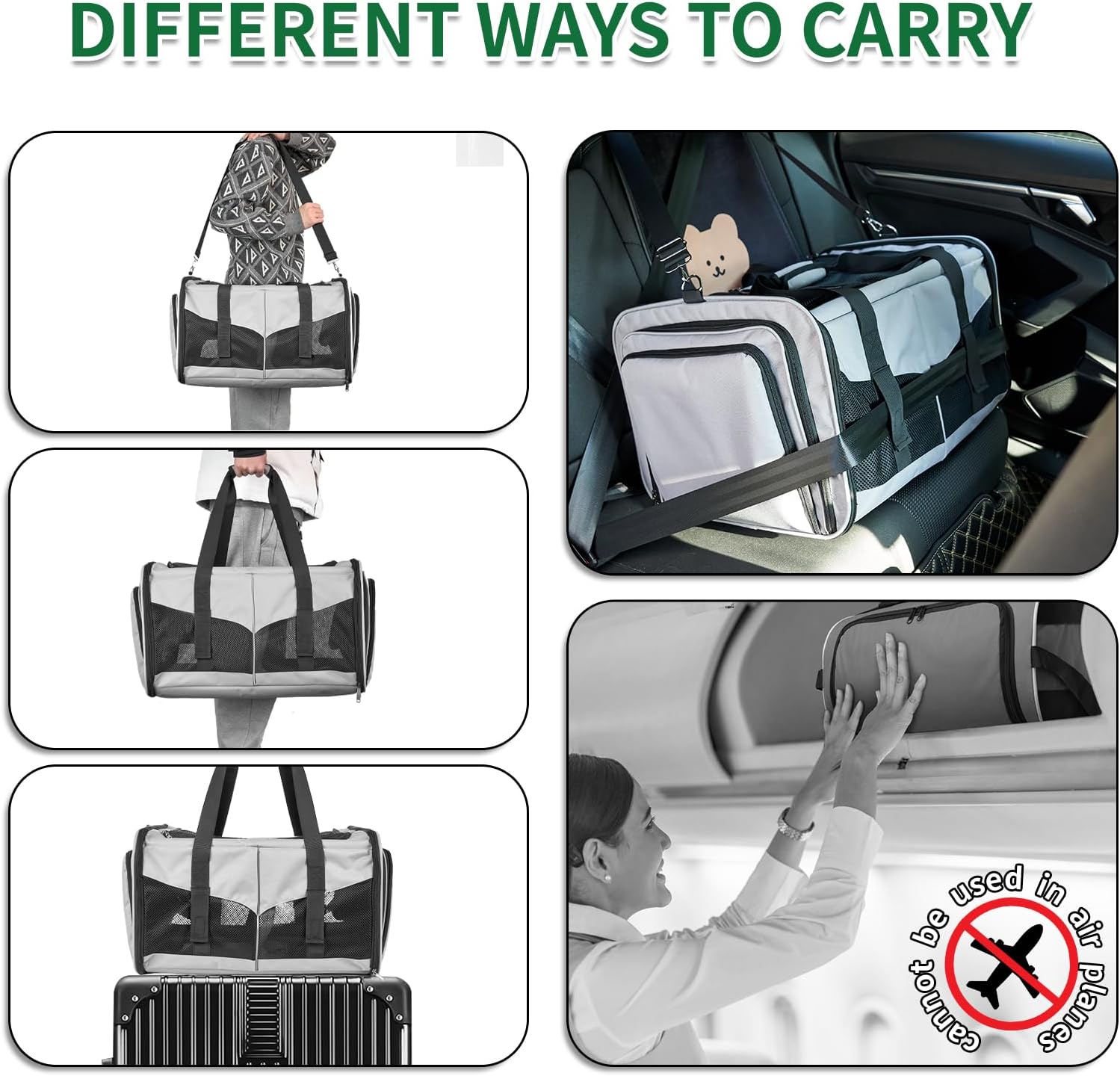 DIFFERENT WAYS TO CARRY

cannot be used in air planes