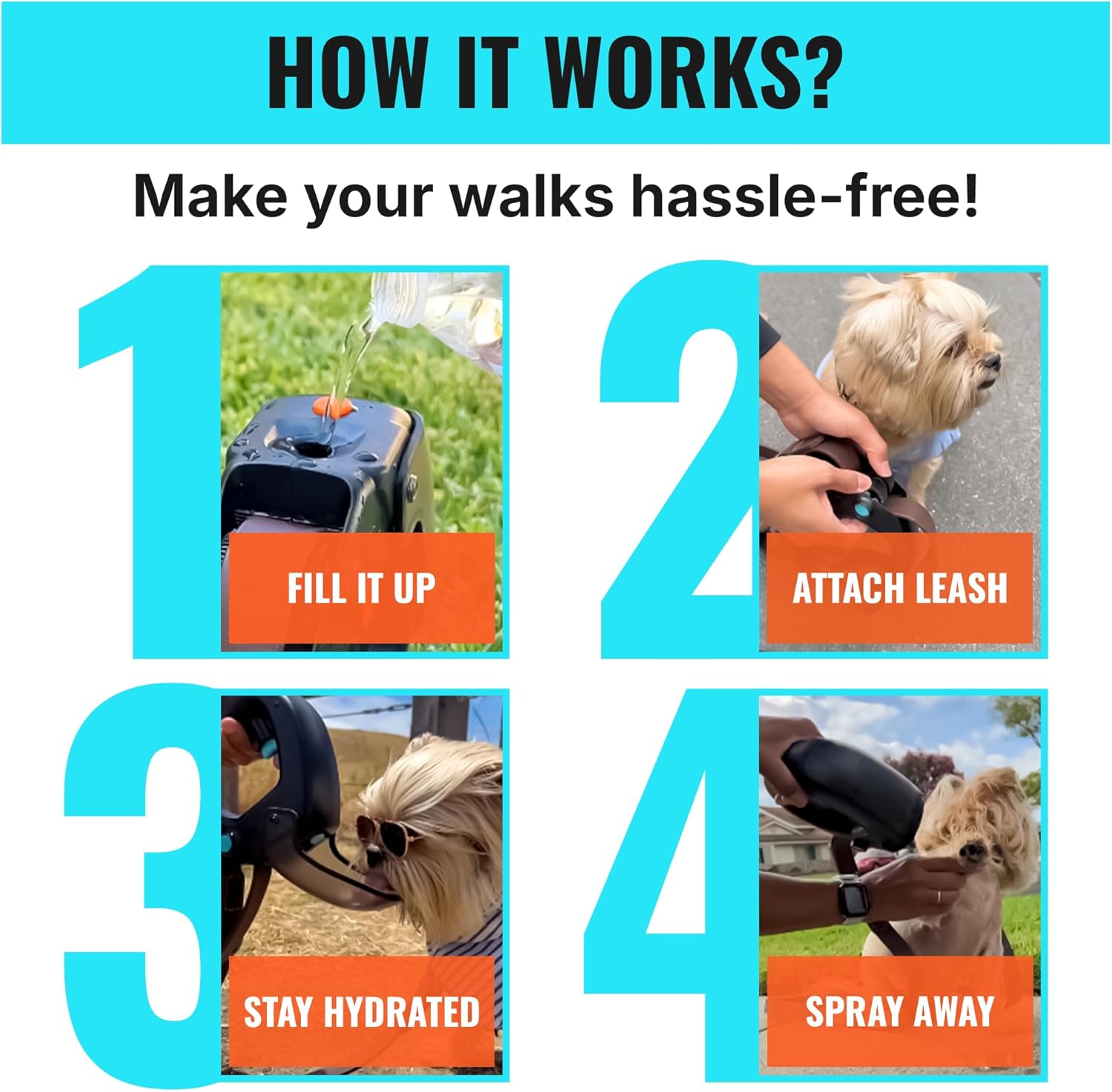 HOW IT WORKS?

Make your walks hassle-free!

1
FILL IT UP

2
ATTACH LEASH

3
STAY HYDRATED

4
SPRAY AWAY