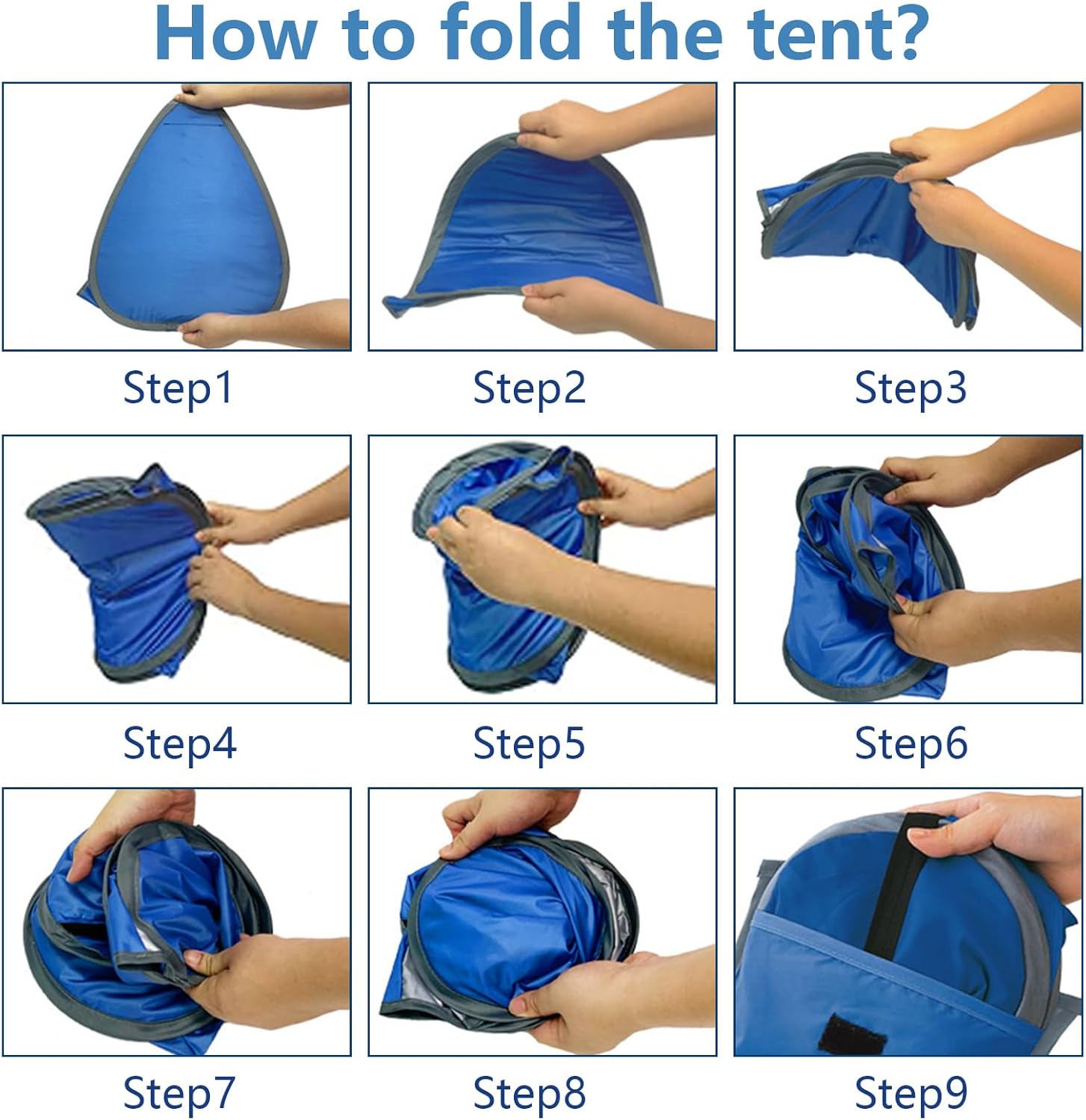 How to fold the tent?

Step1

Step2

Step3

Step4

Step5

Step6

Step7

Step8

Step9