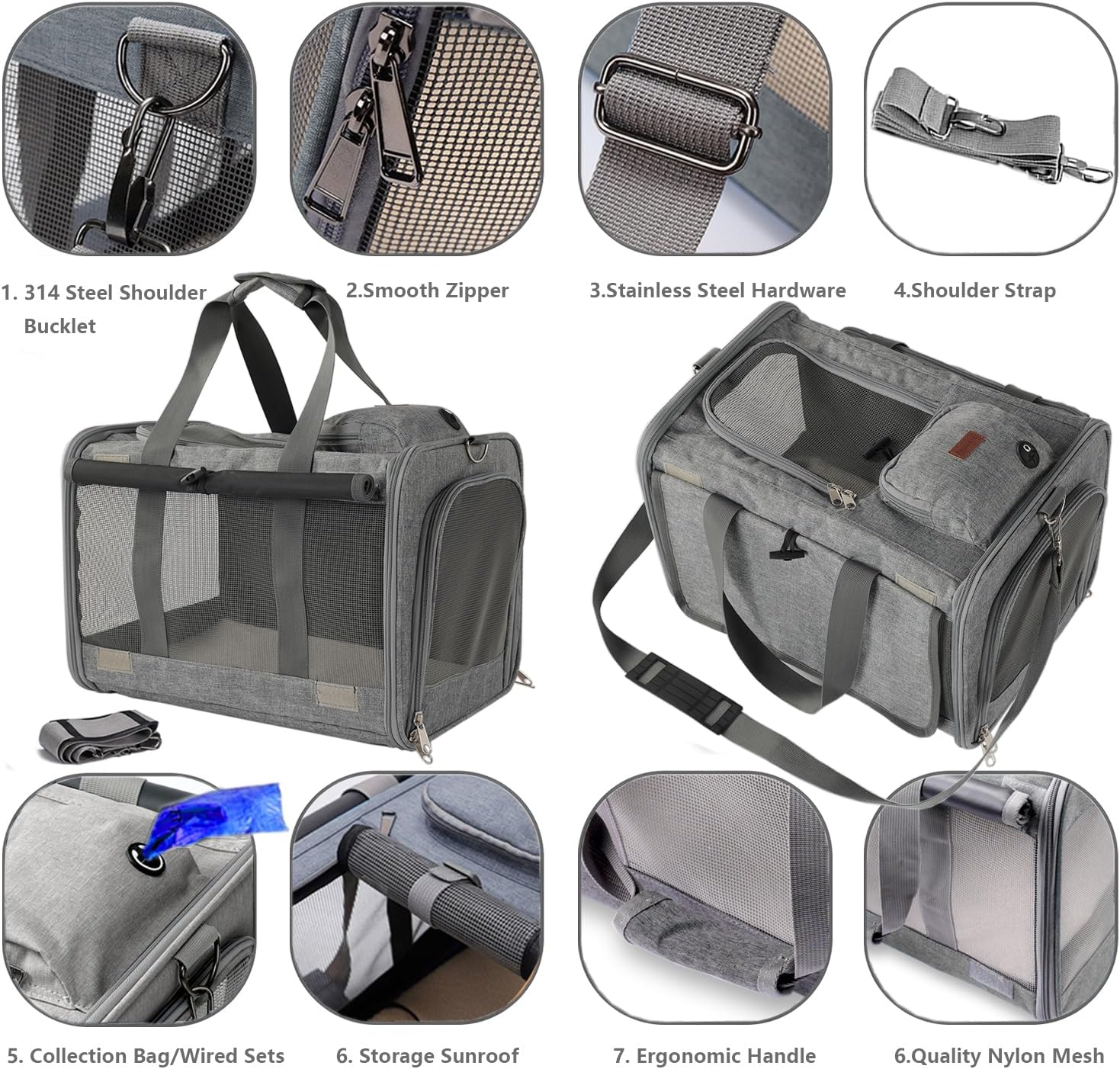 1. 314 Steel Shoulder Bucklet

2.Smooth Zipper

3.Stainless Steel Hardware

4.Shoulder Strap

5. Collection Bag/Wired Sets

6. Storage Sunroof

7. Ergonomic Handle

6.Quality Nylon Mesh