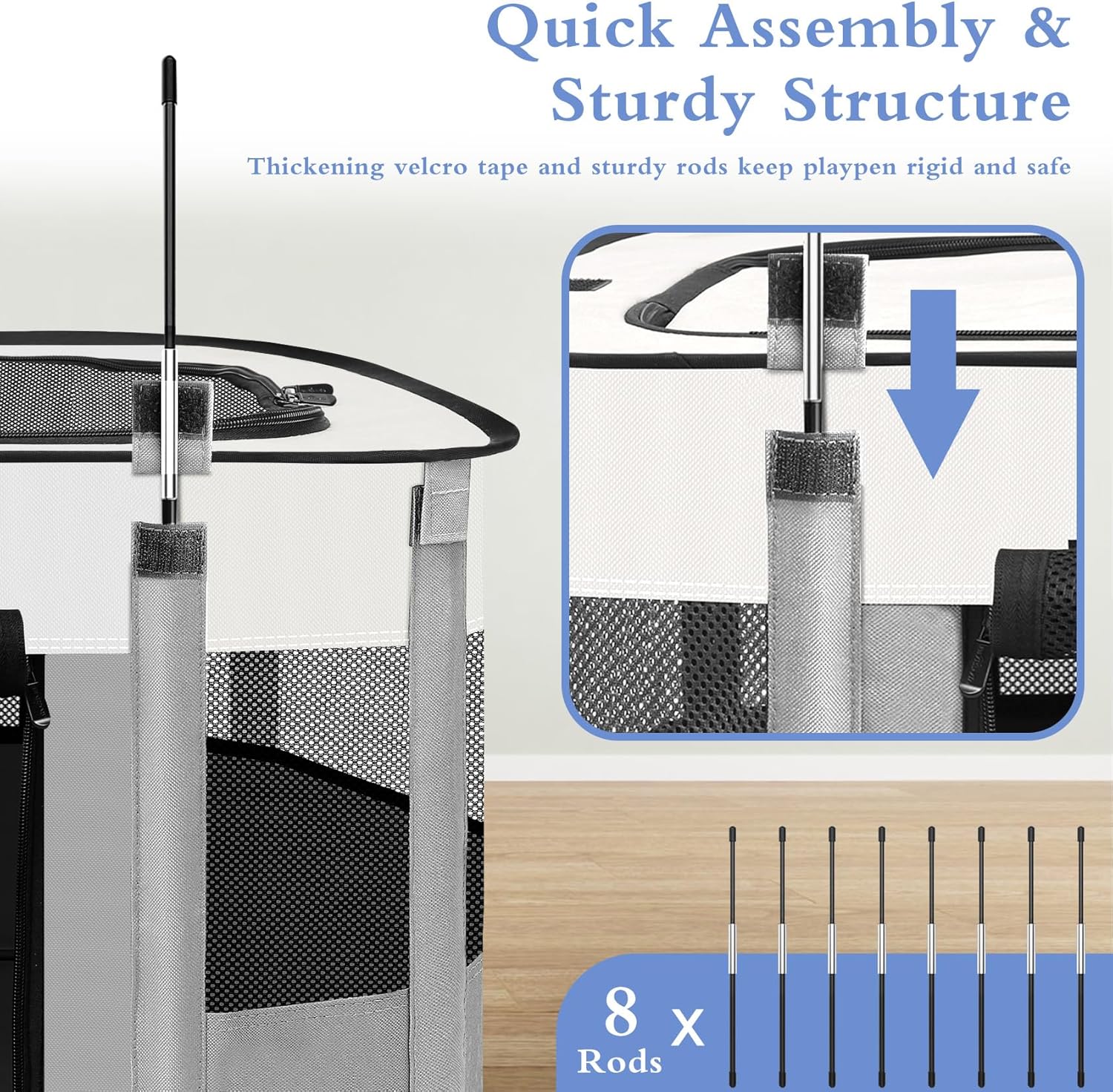 Quick Assembly & Sturdy Structure

Thickening velcro tape and sturdy rods keep playpen rigid and safe

8 Rods x