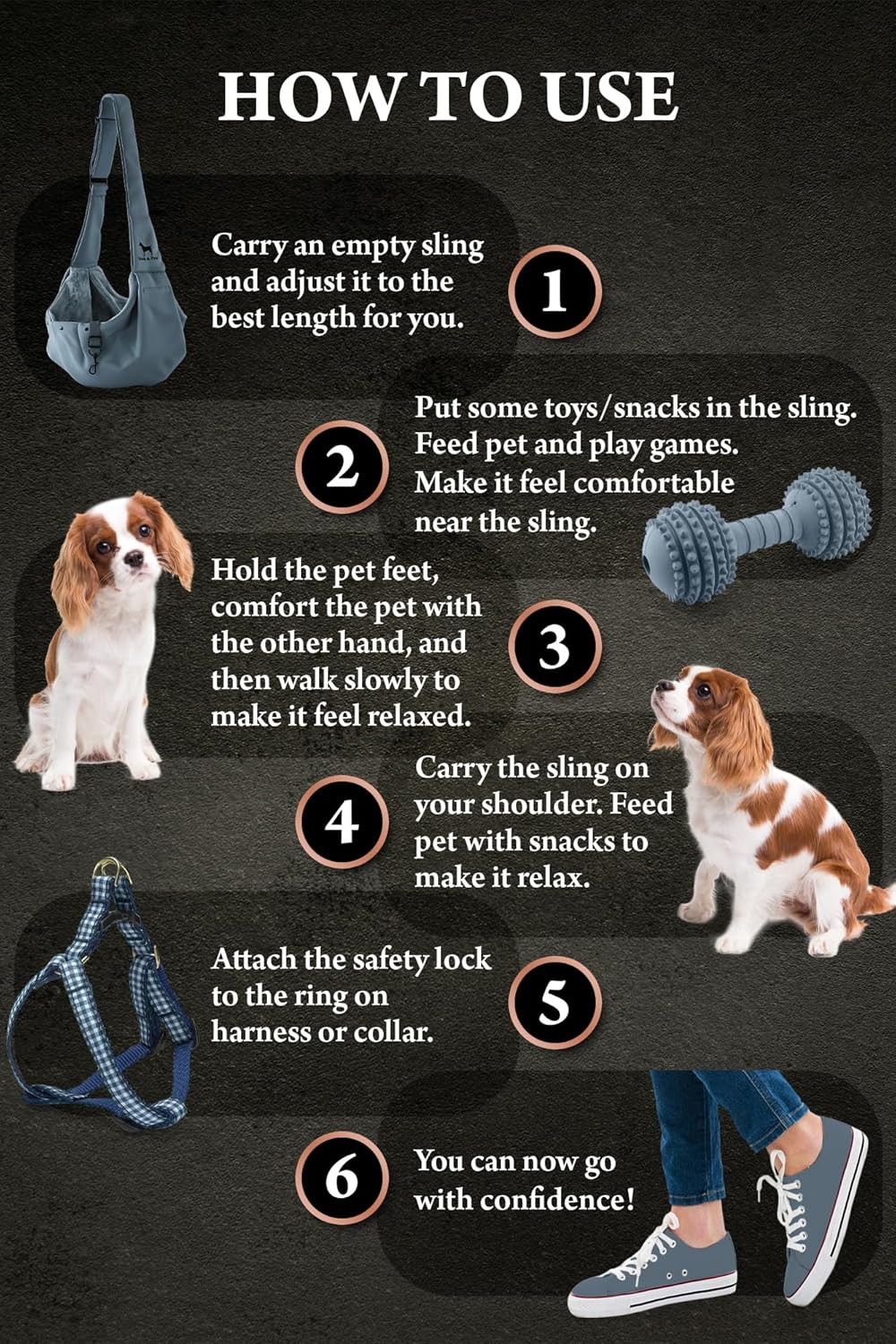 HOW TO USE

Carry an empty sling and adjust it to the best length for you.

1

2

Put some toys/snacks in the sling. Feed pet and play games. Make it feel comfortable near the sling.

Hold the pet feet, comfort the pet with the other hand, and then walk slowly to make it feel relaxed.

3

4

Carry the sling on your shoulder. Feed pet with snacks to make it relax.

Attach the safety lock to the ring on harness or collar.

5

6

You can now go with confidence!