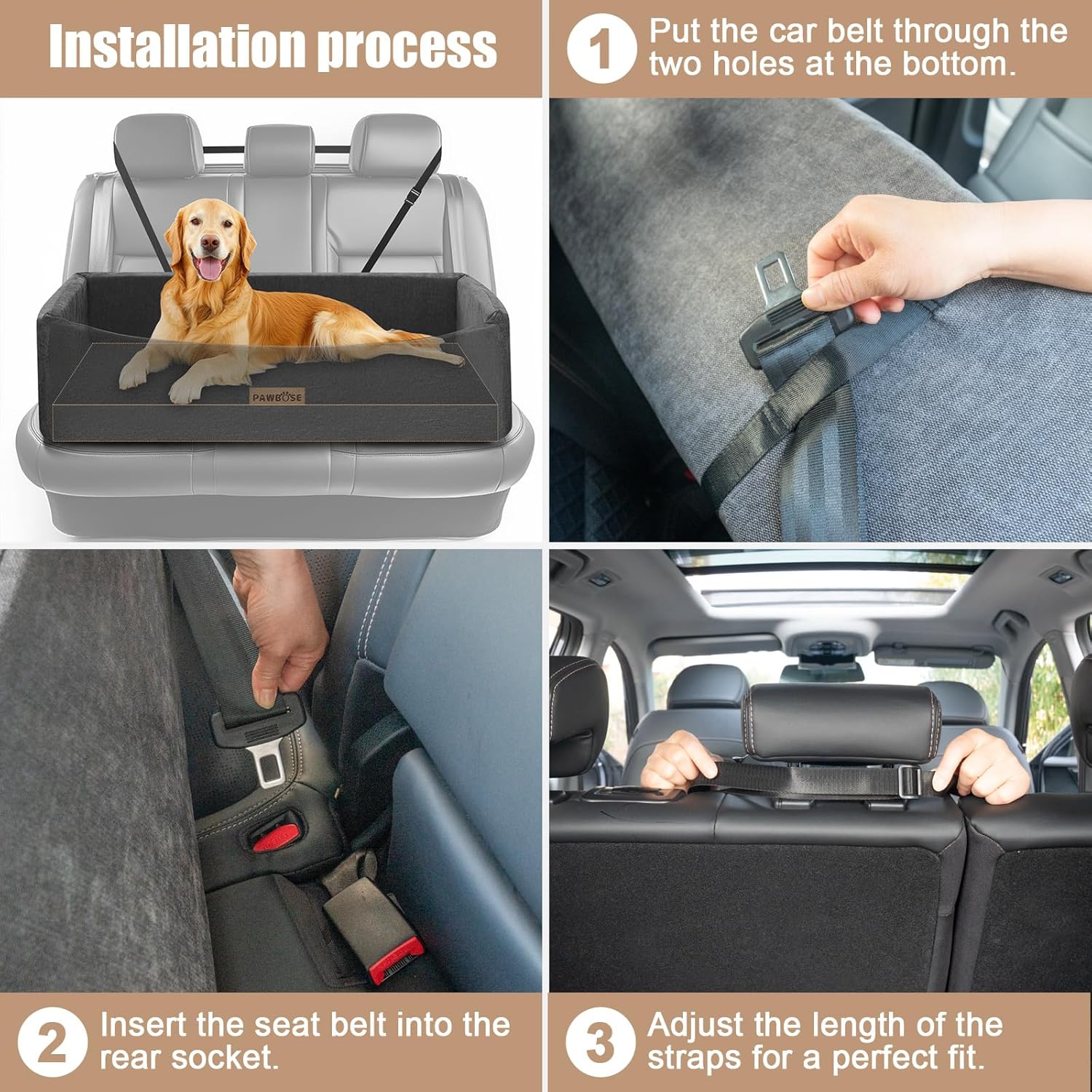 Installation process

1 Put the car belt through the two holes at the bottom.

PAWBOSE

2 Insert the seat belt into the rear socket.

3 Adjust the length of the straps for a perfect fit.