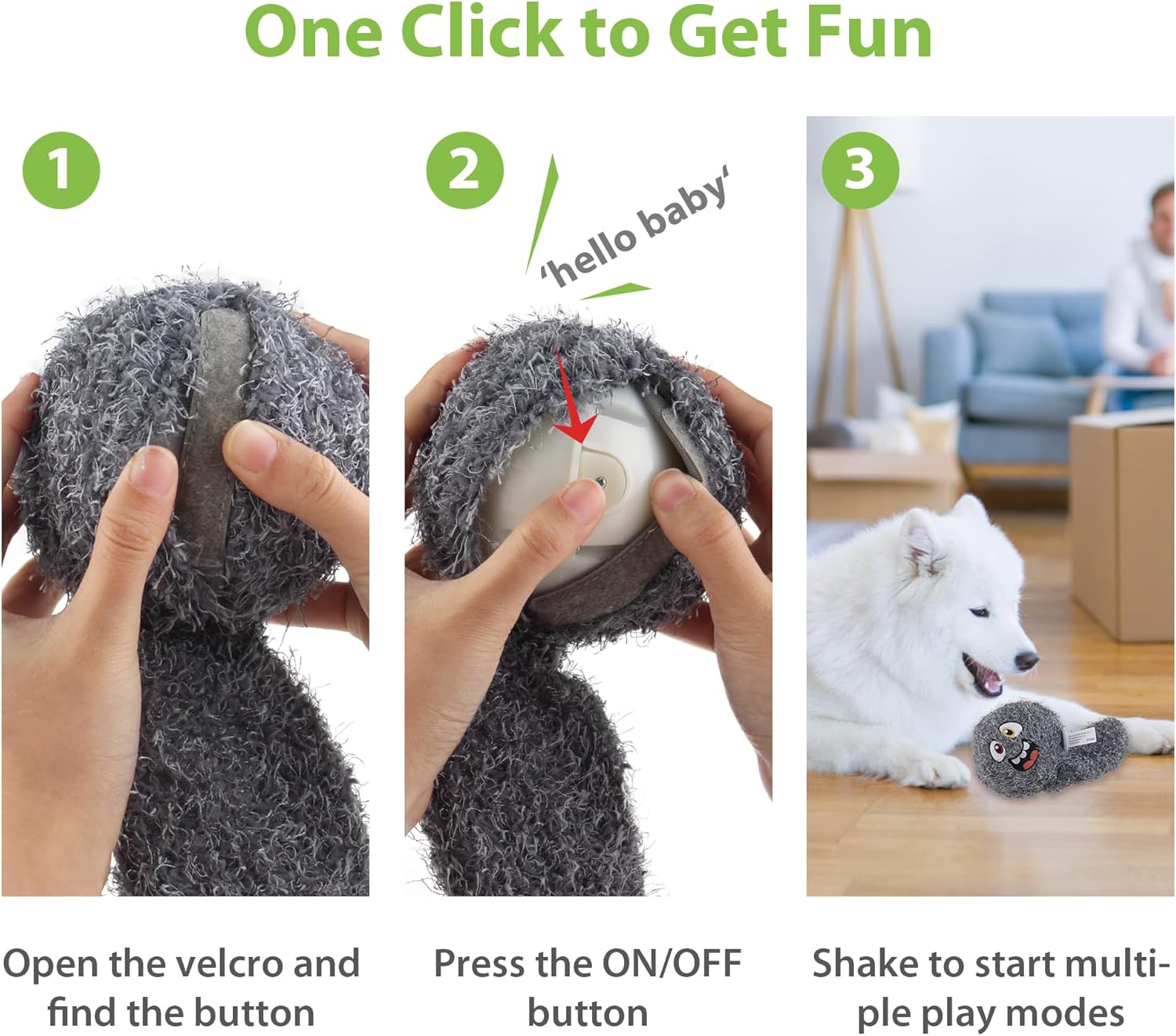 One Click to Get Fun

1

2

'hello baby'

3

Open the velcro and find the button

Press the ON/OFF button

Shake to start multiple play modes