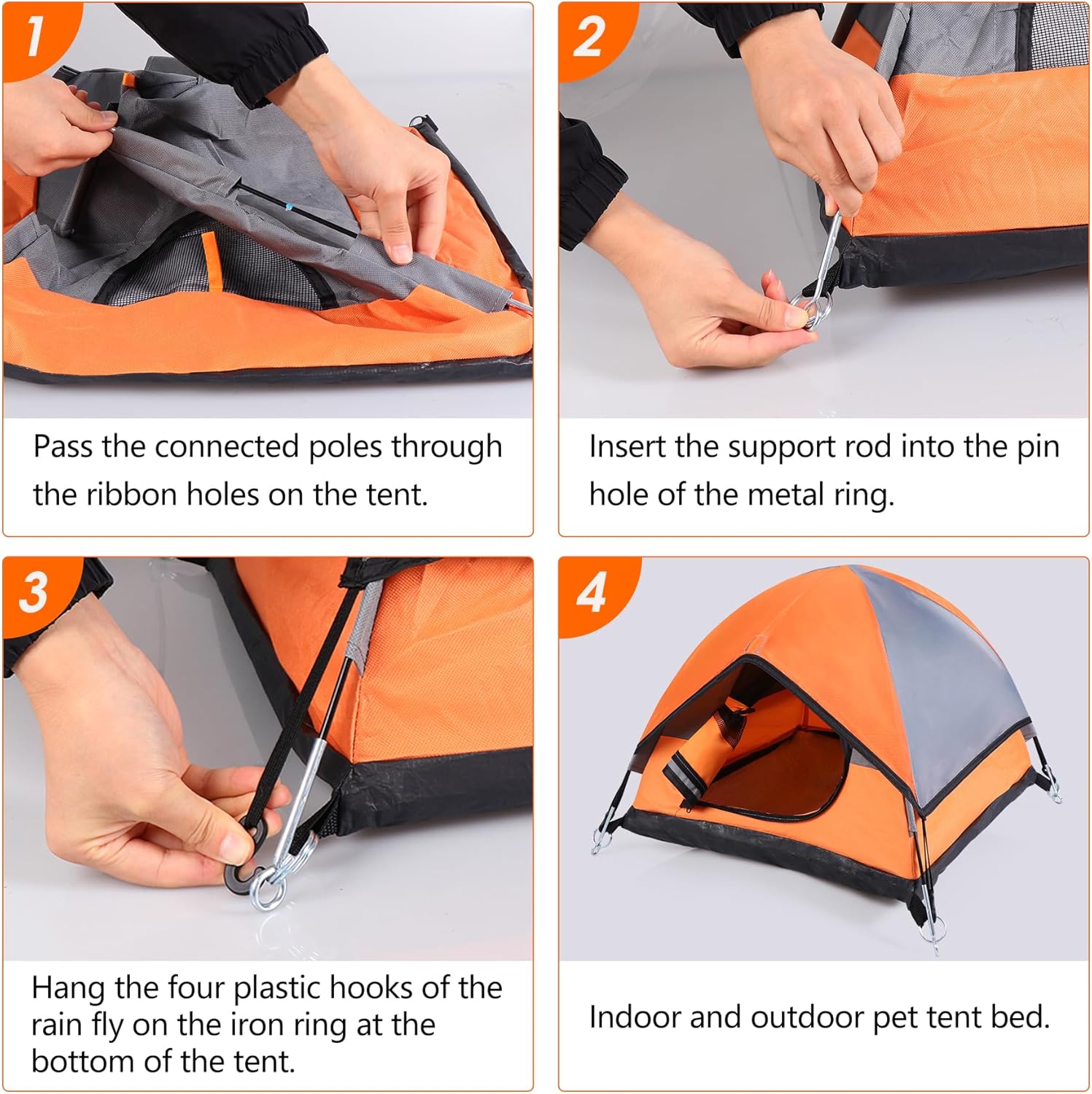 1

Pass the connected poles through the ribbon holes on the tent.

2

Insert the support rod into the pin hole of the metal ring.

3

Hang the four plastic hooks of the rain fly on the iron ring at the bottom of the tent.

4

Indoor and outdoor pet tent bed.