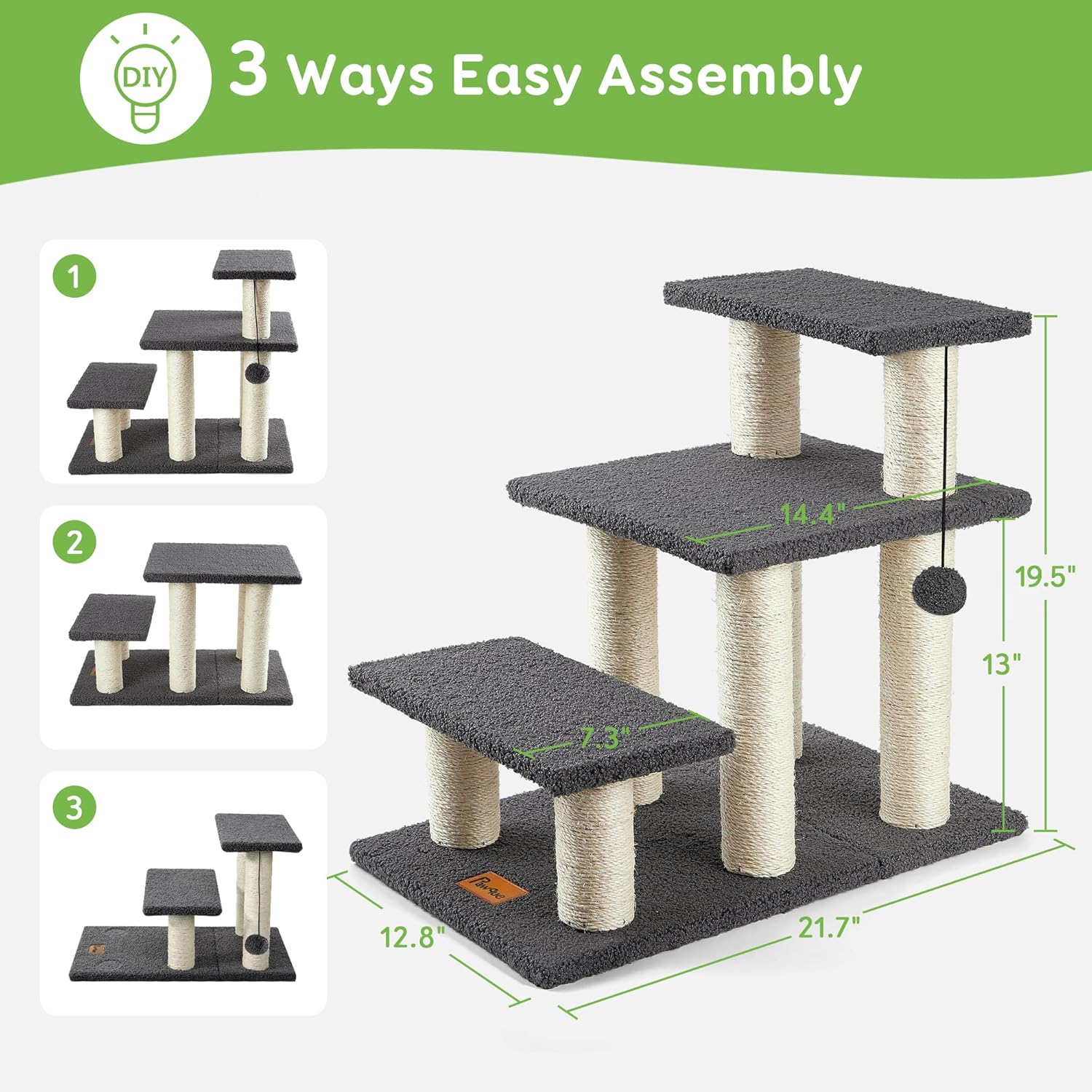 DIY

3 Ways Easy Assembly

1

2

3

14.4"

19.5"

13"

7.3"

Pawque

12.8"

21.7"