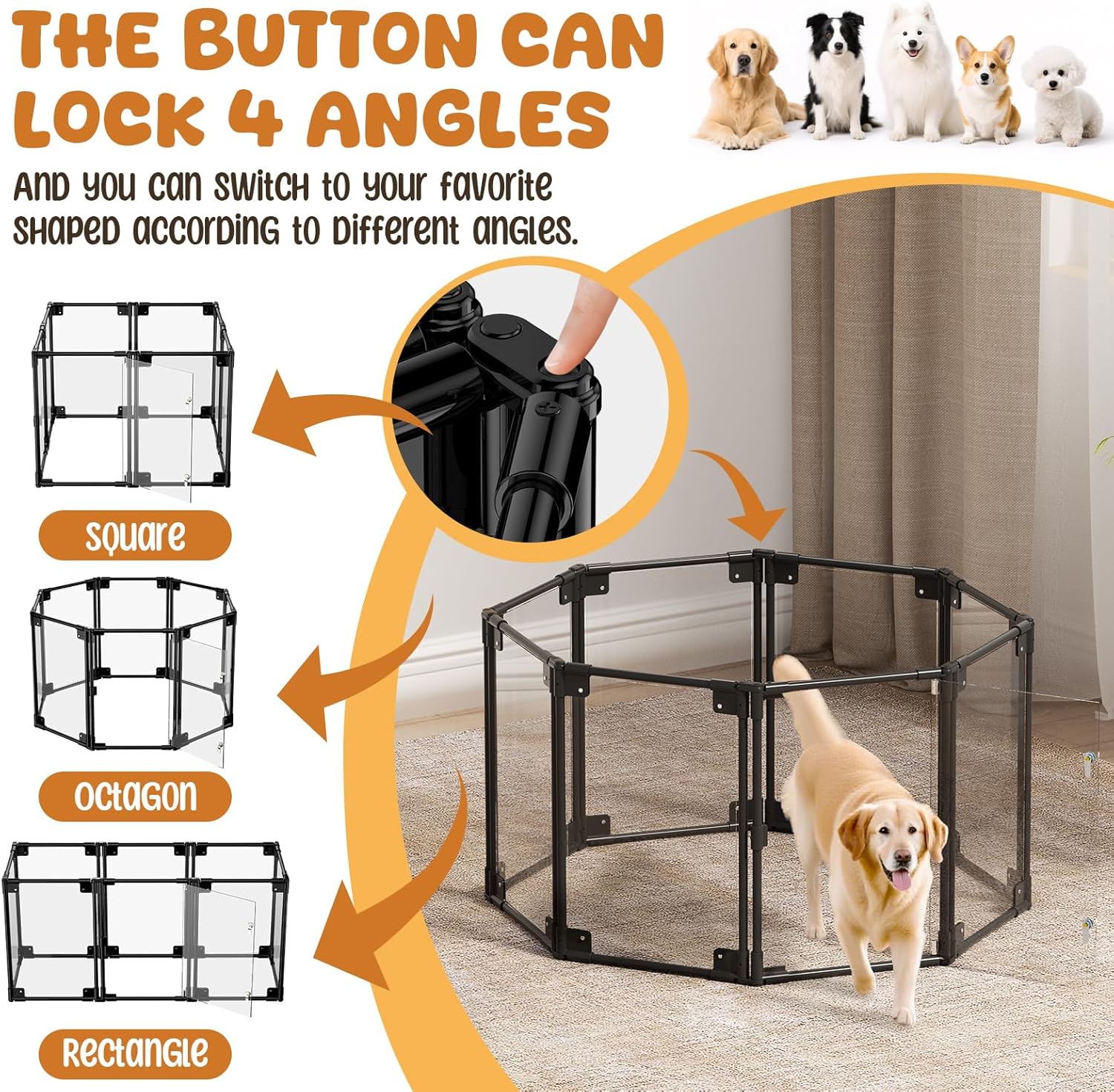 THE BUTTON CAN LOCK 4 ANGLES

And you can switch to your favorite shaped according to Different angles.

Square

Octagon

Rectangle