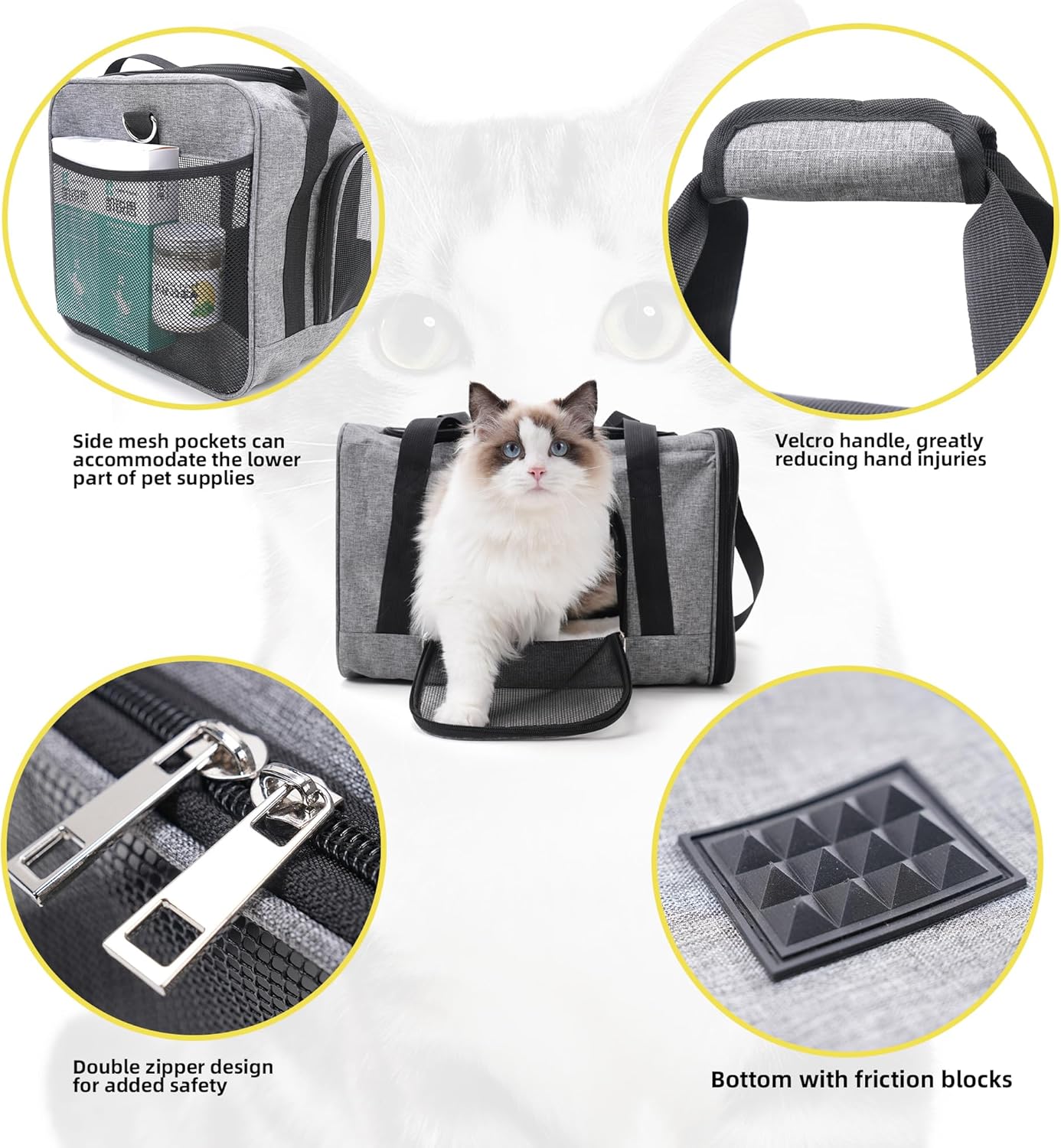 Side mesh pockets can accommodate the lower part of pet supplies

Velcro handle, greatly reducing hand injuries

Double zipper design for added safety

Bottom with friction blocks