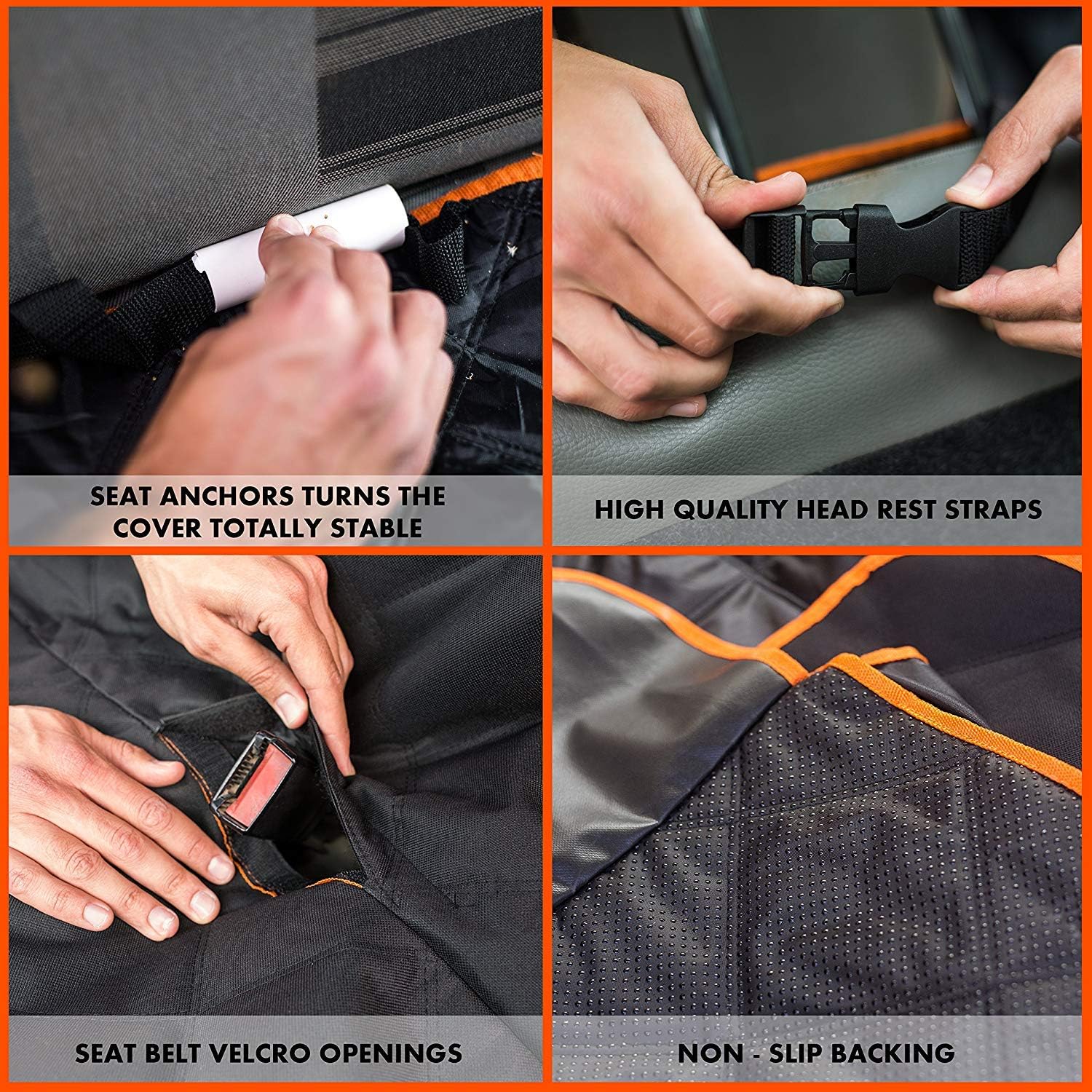 SEAT ANCHORS TURNS THE COVER TOTALLY STABLE

HIGH QUALITY HEAD REST STRAPS

SEAT BELT VELCRO OPENINGS

NON - SLIP BACKING