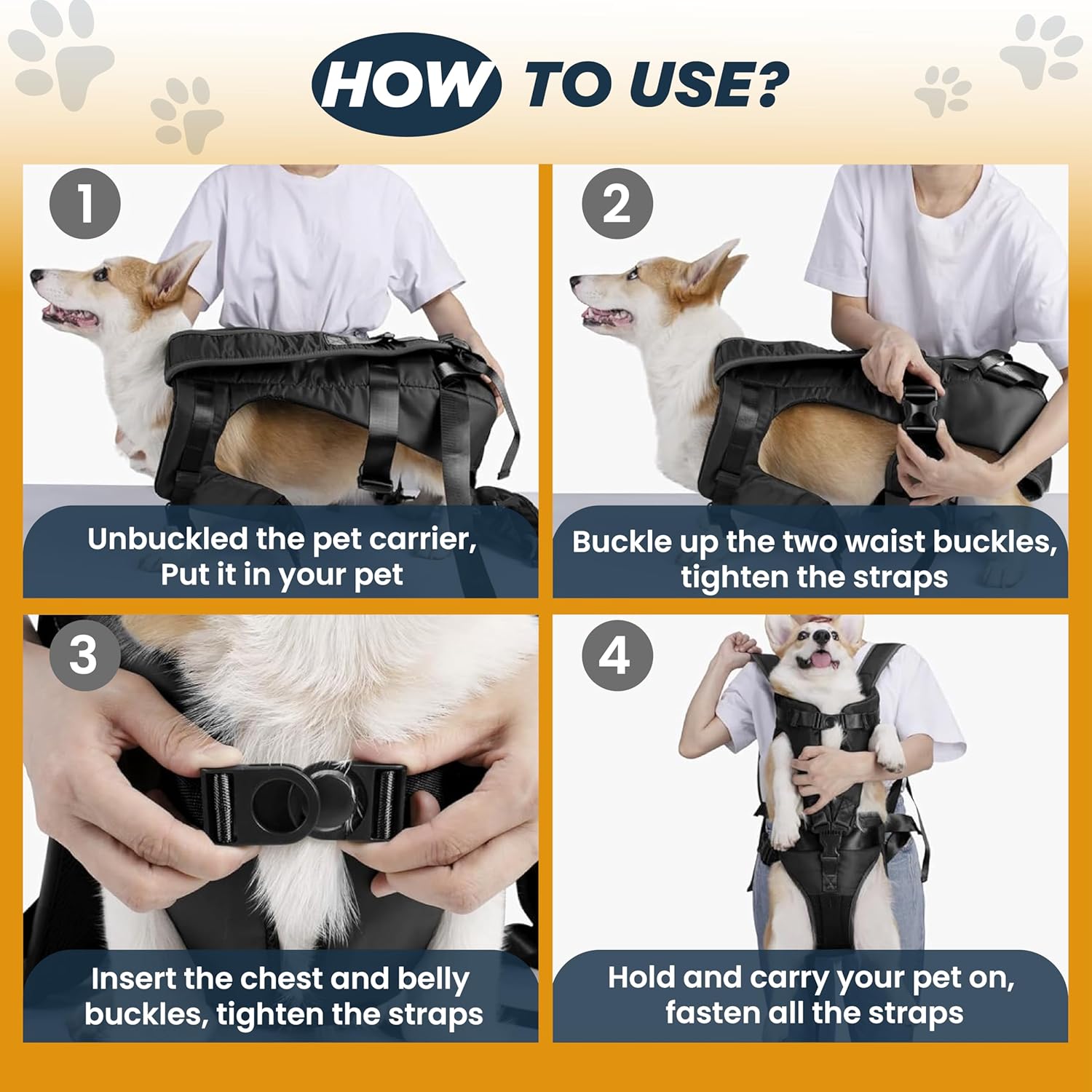 HOW TO USE?

1

Unbuckled the pet carrier, Put it in your pet

2

Buckle up the two waist buckles, tighten the straps

3

Insert the chest and belly buckles, tighten the straps

4

Hold and carry your pet on, fasten all the straps