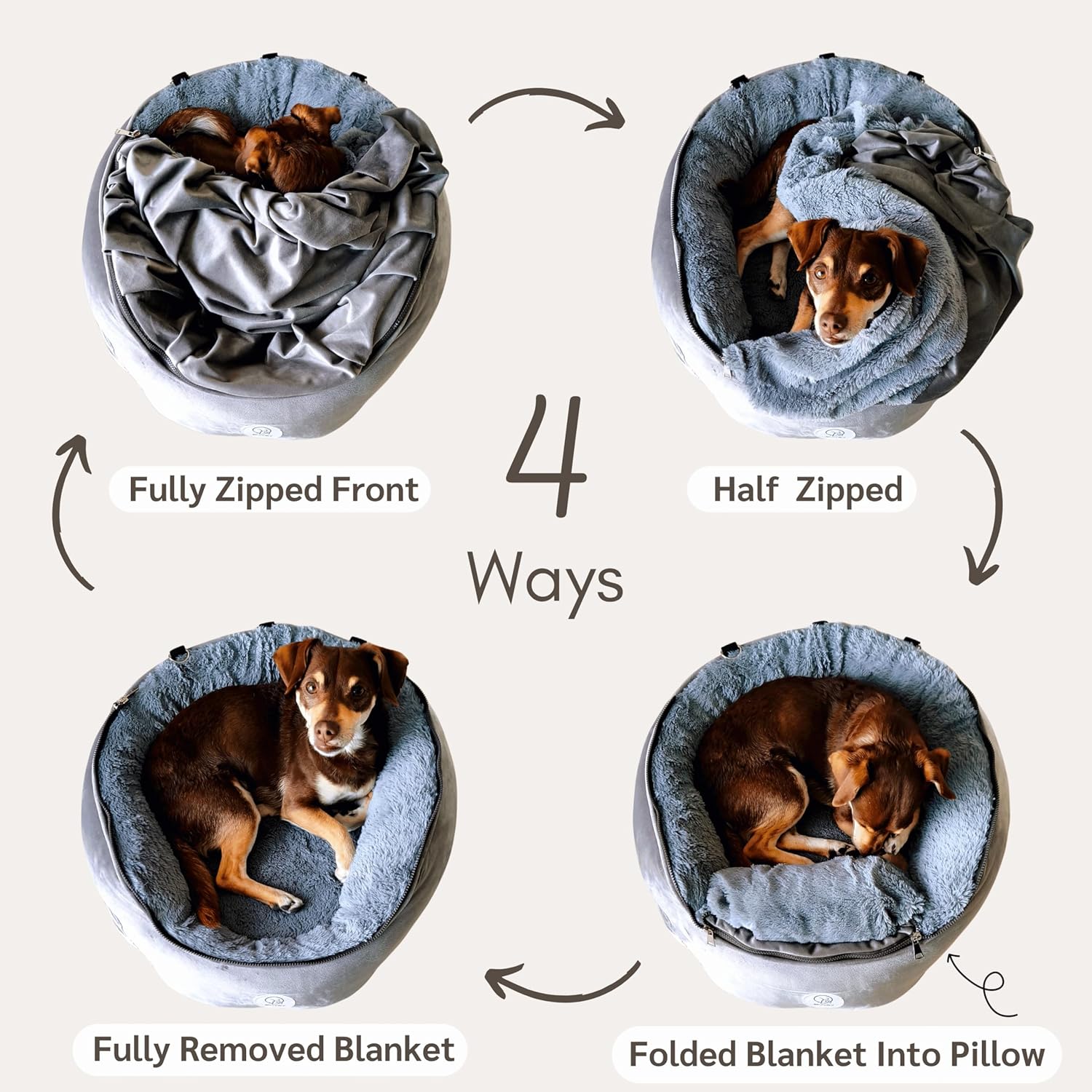 Fully Zipped Front

4
Ways

Half Zipped

Fully Removed Blanket

Folded Blanket Into Pillow