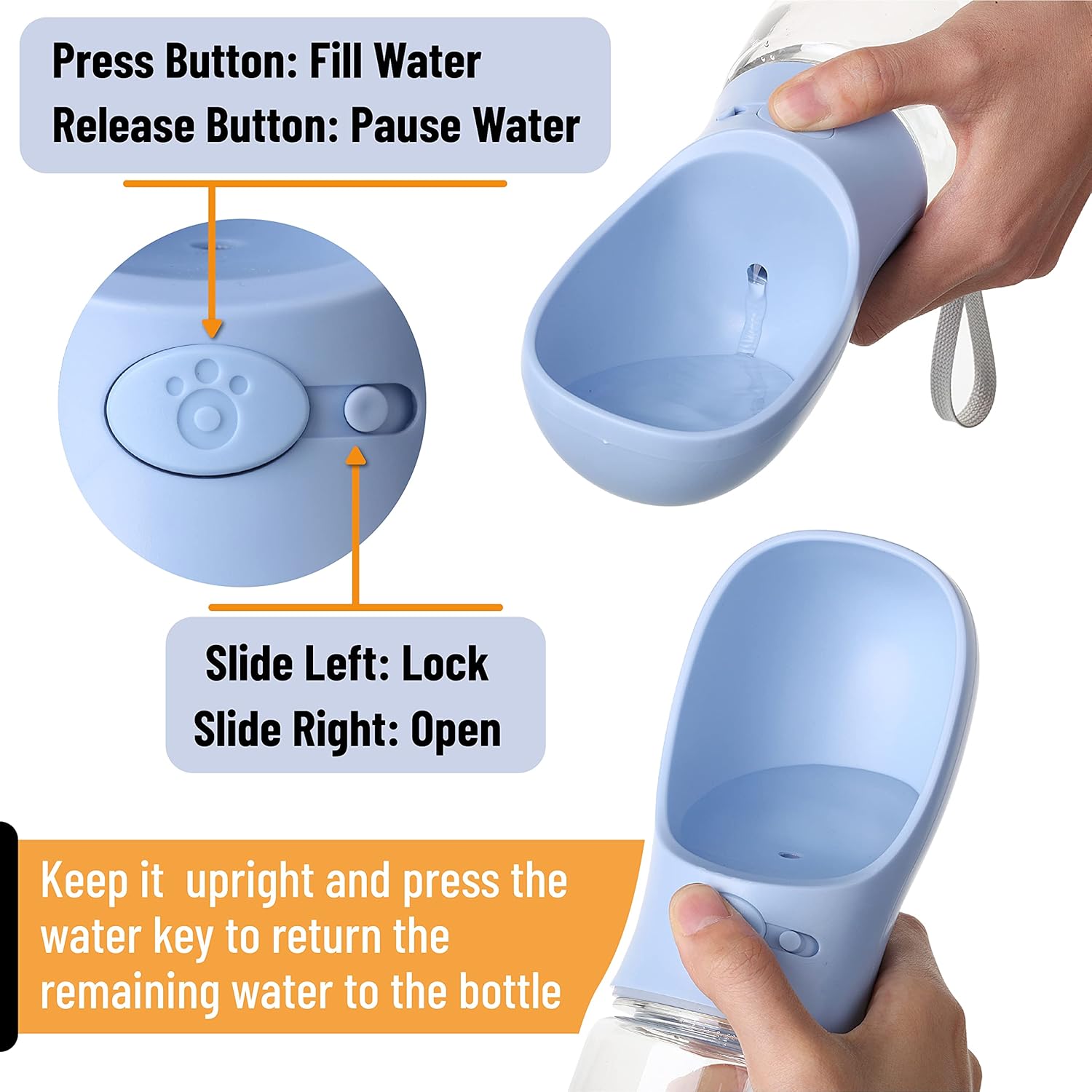 Press Button: Fill Water
Release Button: Pause Water

Slide Left: Lock
Slide Right: Open

Keep it  upright and press the water key to return the remaining water to the bottle