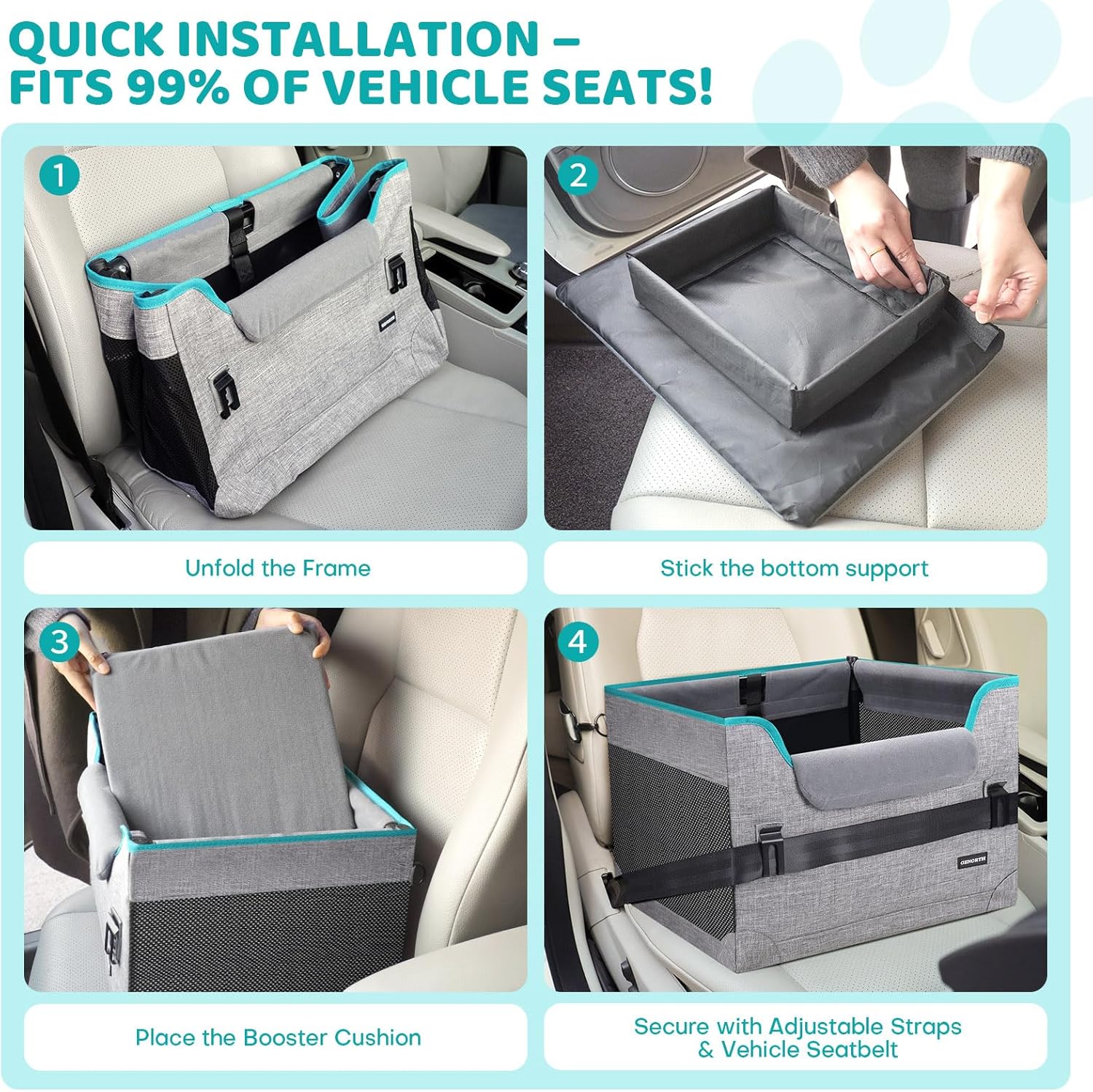 QUICK INSTALLATION – FITS 99% OF VEHICLE SEATS!

1

GENORTH

Unfold the Frame

2

Stick the bottom support

3

Place the Booster Cushion

4

GENORTH

Secure with Adjustable Straps & Vehicle Seatbelt