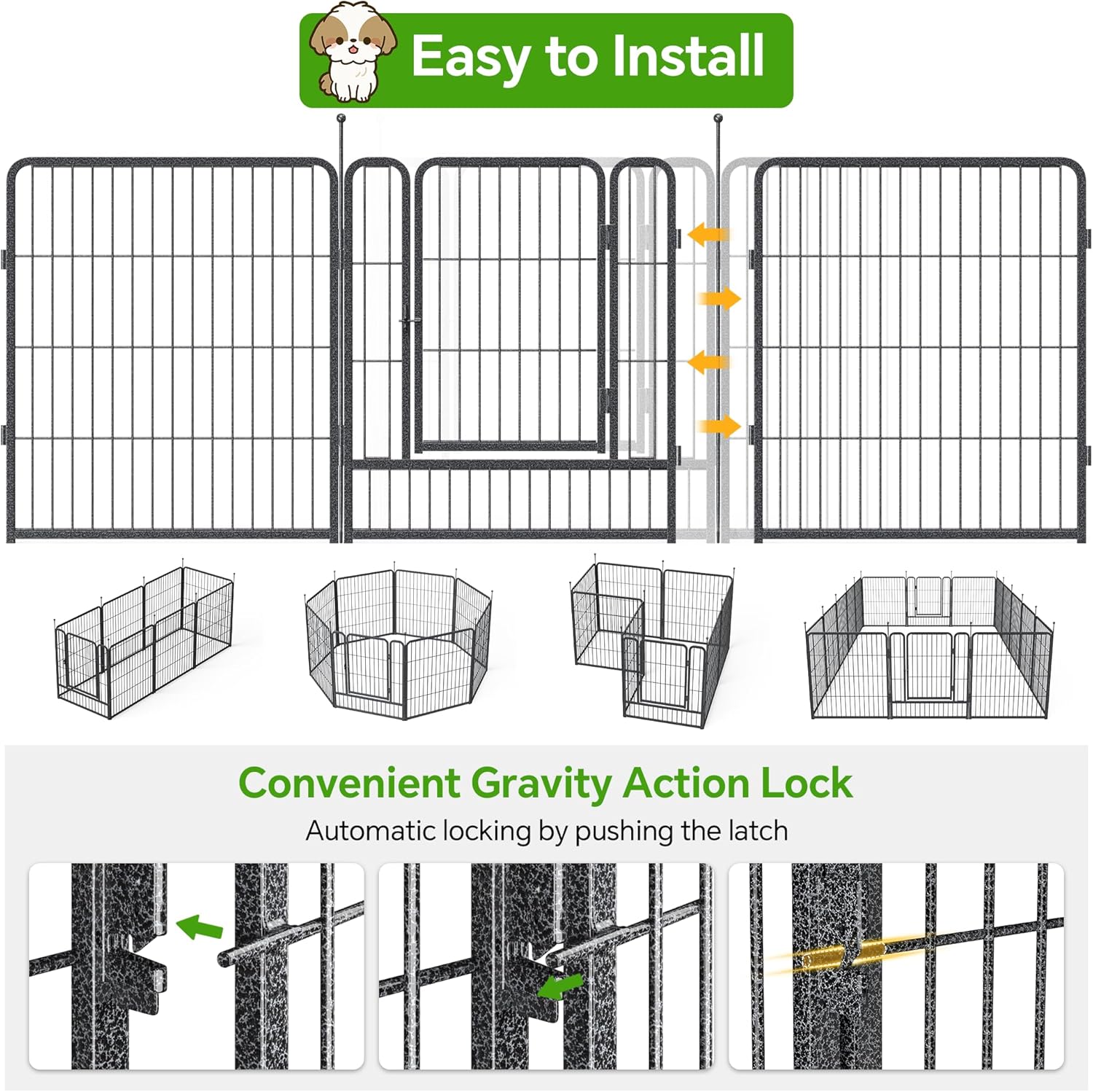 Easy to Install

Convenient Gravity Action Lock

Automatic locking by pushing the latch