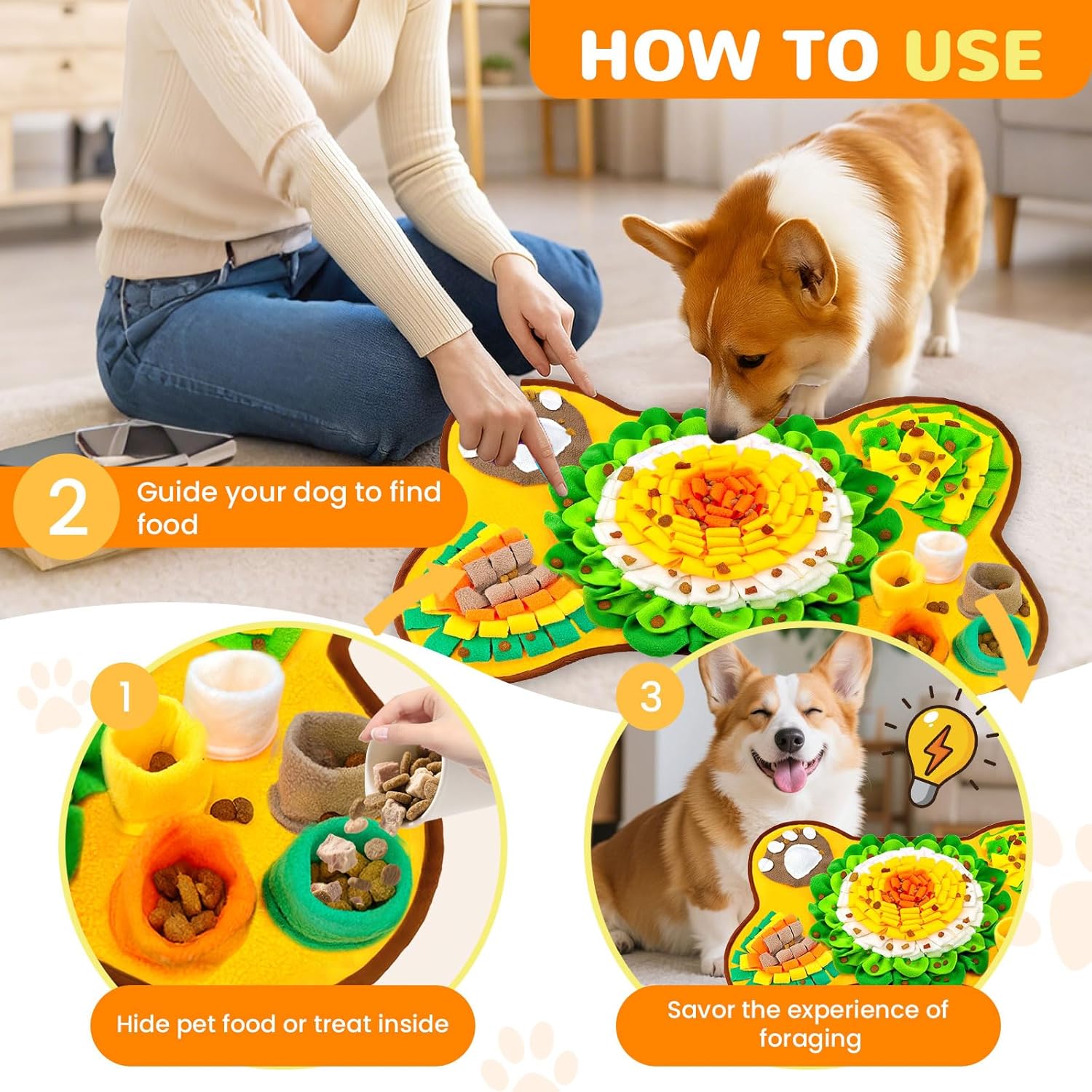 HOW TO USE

2 Guide your dog to find food

1

3

Hide pet food or treat inside

Savor the experience of foraging