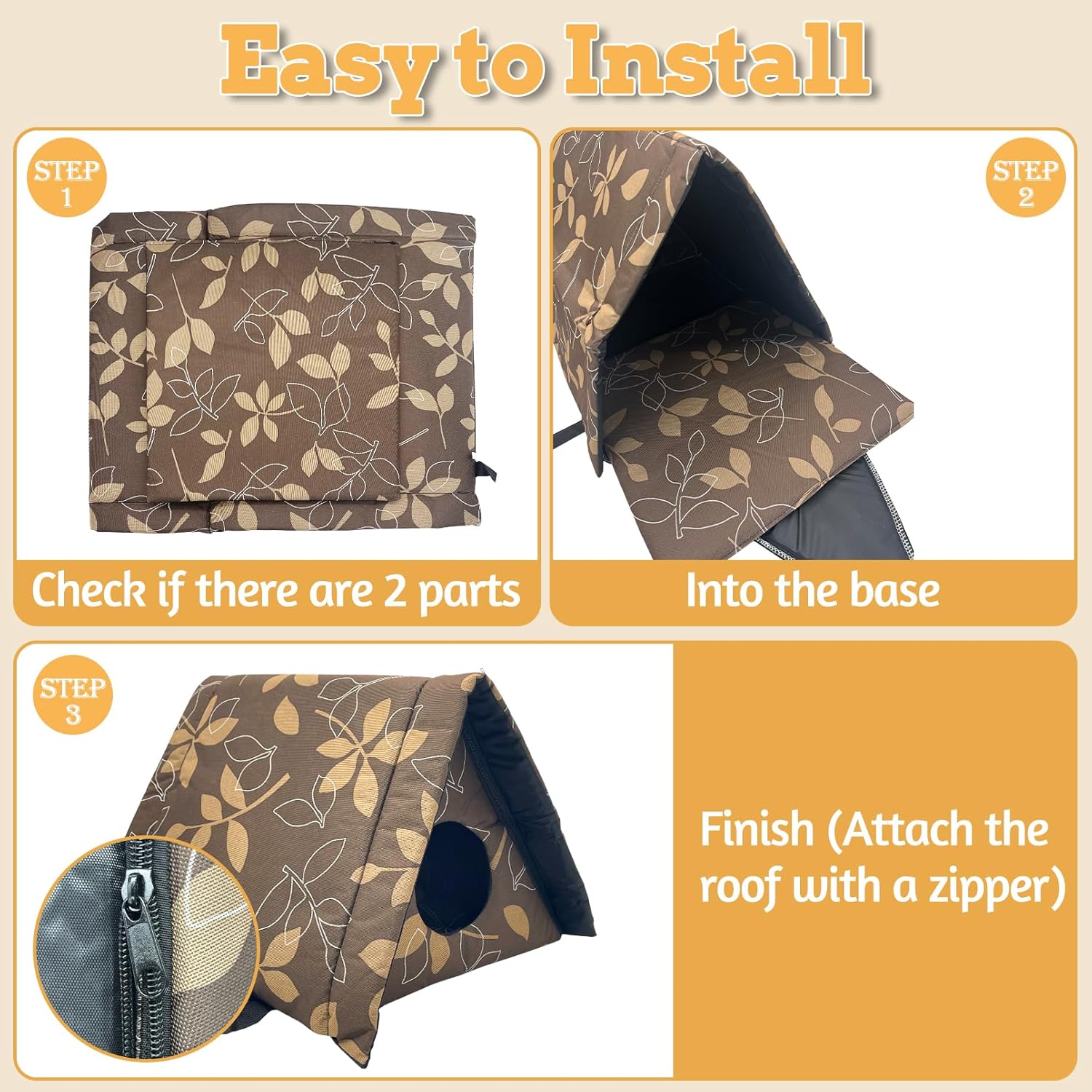 Easy to Install

STEP 1

Check if there are 2 parts

STEP 2

Into the base

STEP 3

Finish (Attach the roof with a zipper)