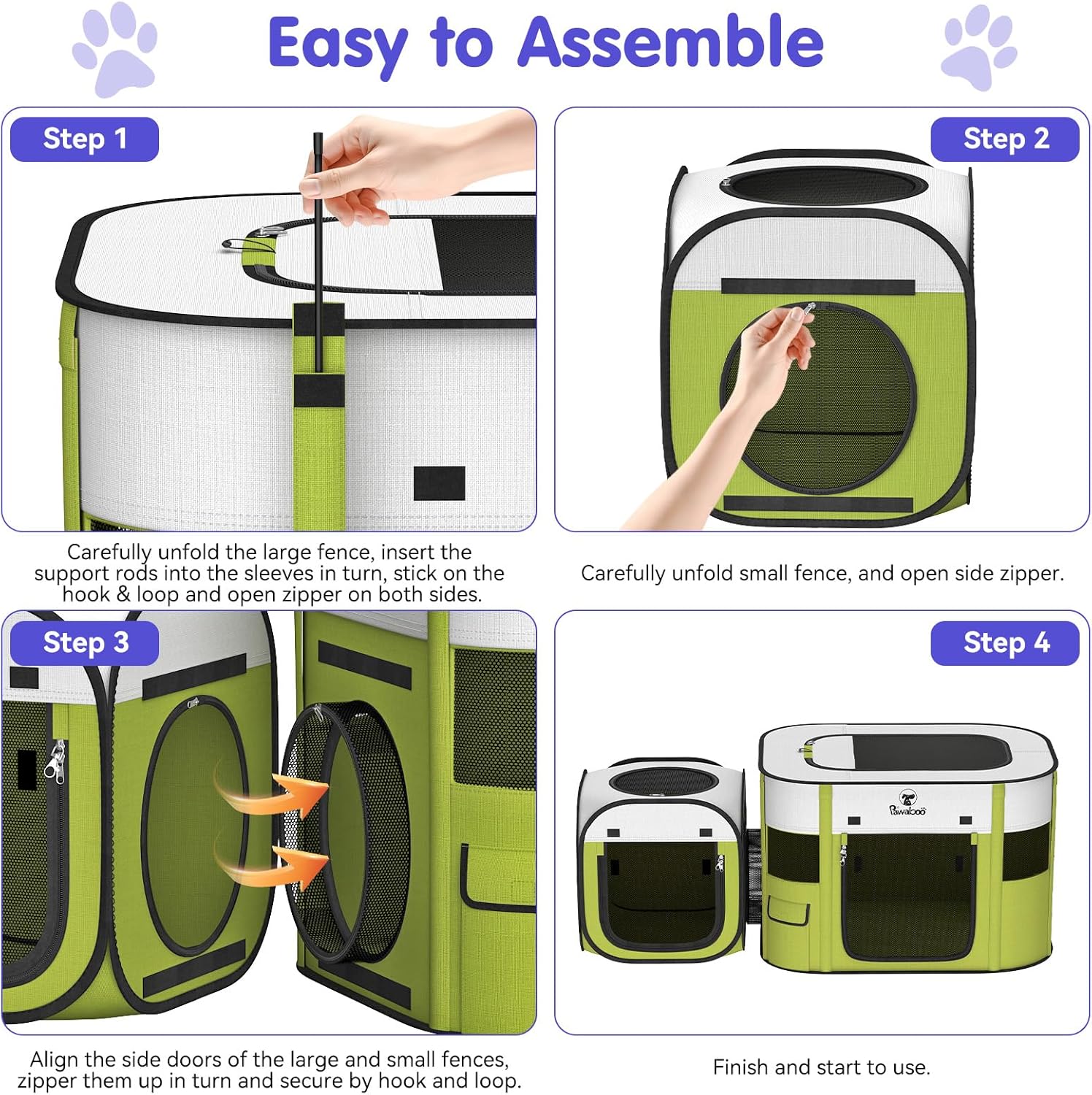 Easy to Assemble

Step 1

Carefully unfold the large fence, insert the support rods into the sleeves in turn, stick on the hook & loop and open zipper on both sides.

Step 2

Carefully unfold small fence, and open side zipper.

Step 3

Align the side doors of the large and small fences, zipper them up in turn and secure by hook and loop.

Step 4

Pawaboo

Finish and start to use.