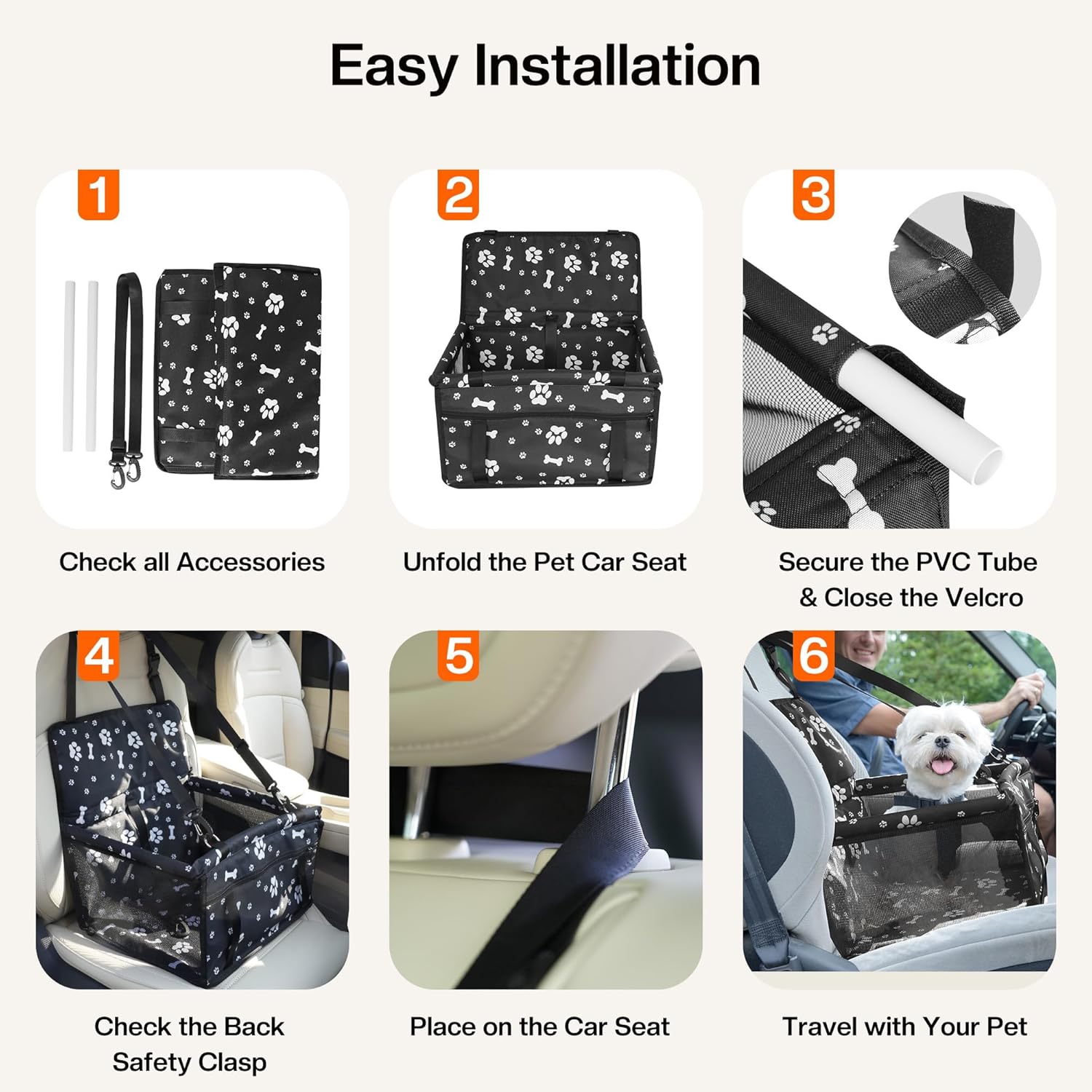 Easy Installation

1

Check all Accessories

2

Unfold the Pet Car Seat

3

Secure the PVC Tube & Close the Velcro

4

Check the Back Safety Clasp

5

Place on the Car Seat

6

Travel with Your Pet