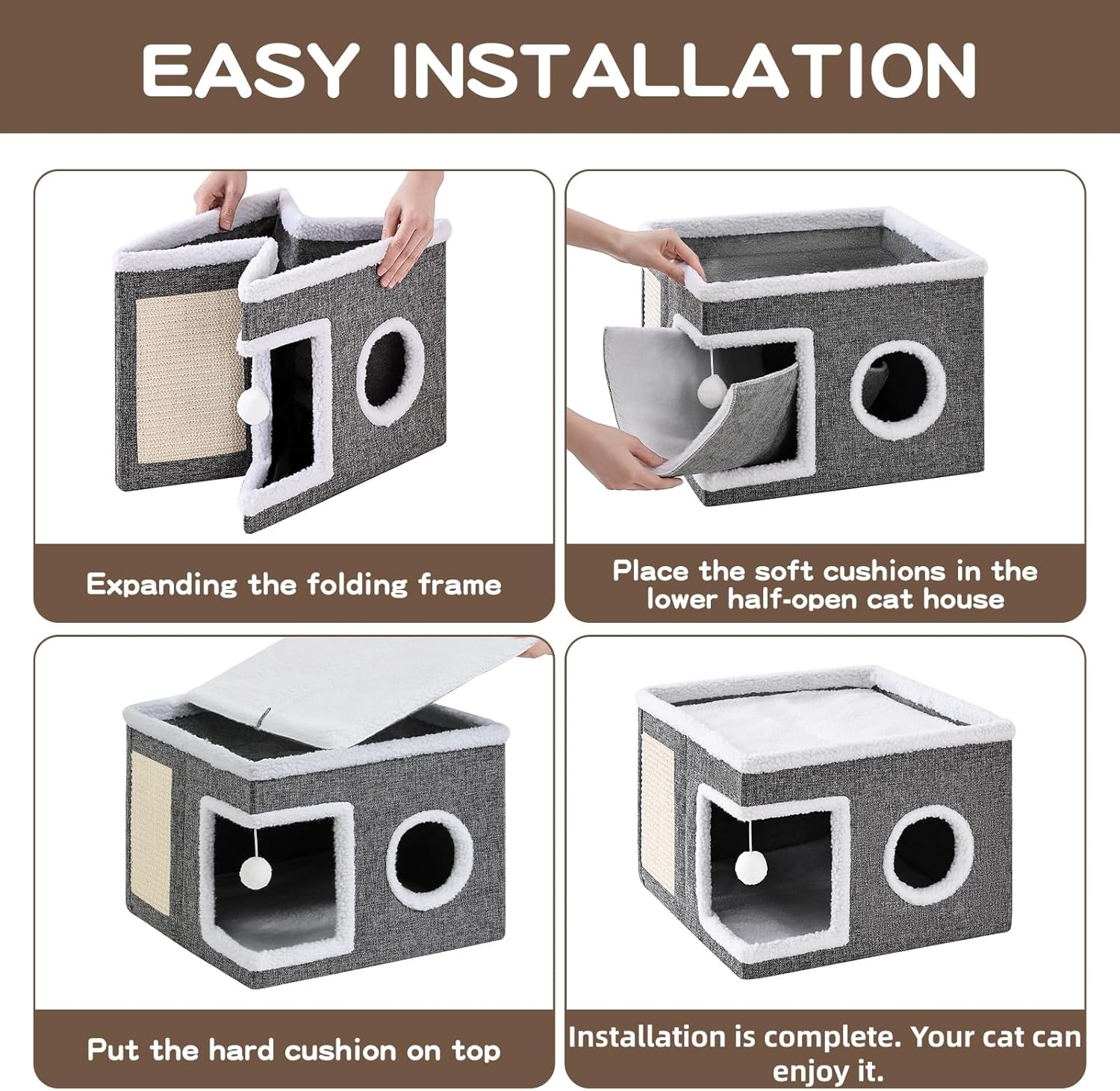 EASY INSTALLATION

Expanding the folding frame

Place the soft cushions in the lower half-open cat house

Put the hard cushion on top

Installation is complete. Your cat can enjoy it.