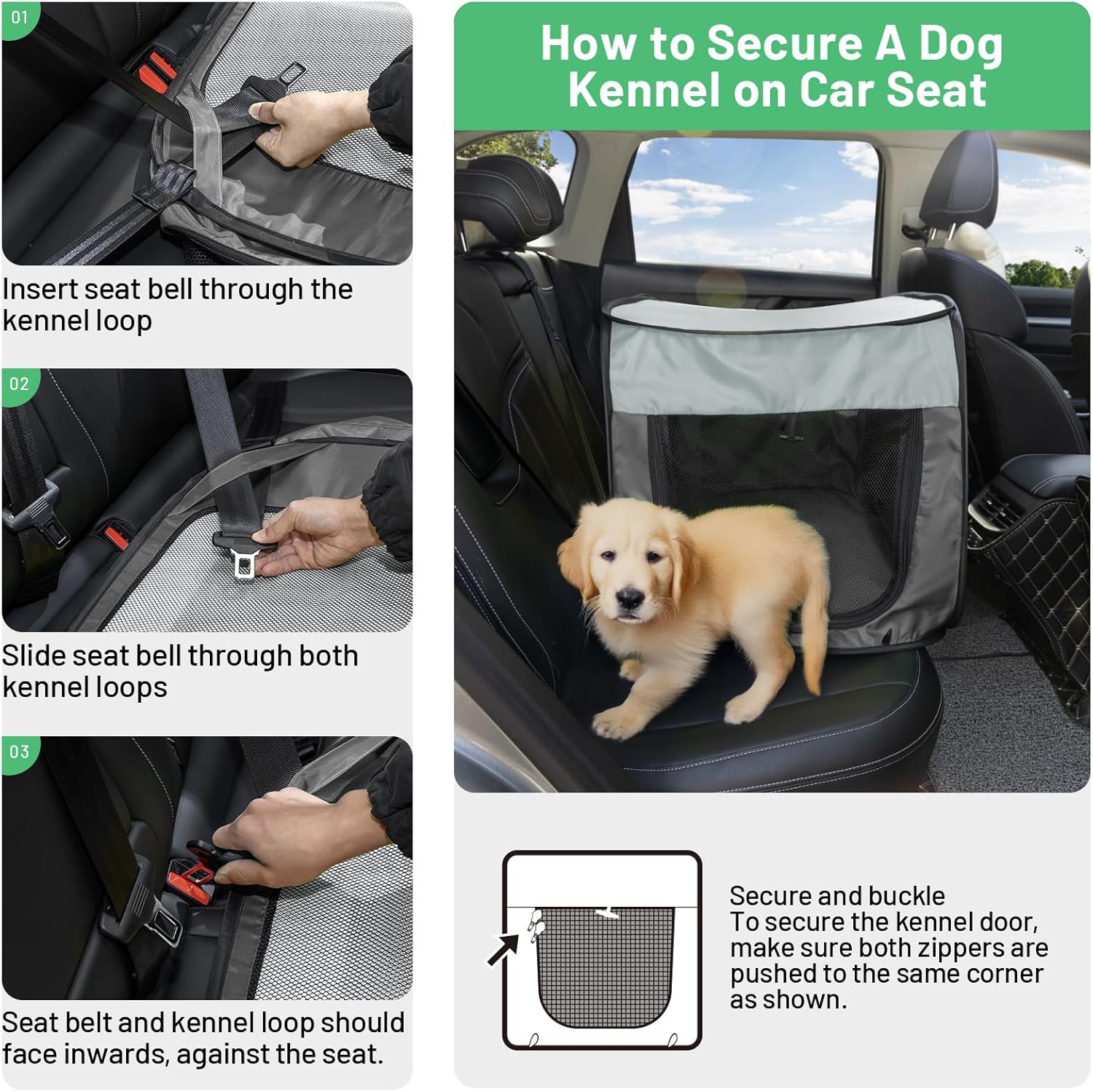 01

Insert seat bell through the kennel loop

02

Slide seat bell through both kennel loops

03

Seat belt and kennel loop should face inwards, against the seat.

How to Secure A Dog Kennel on Car Seat

Secure and buckle
To secure the kennel door, make sure both zippers are pushed to the same corner as shown.