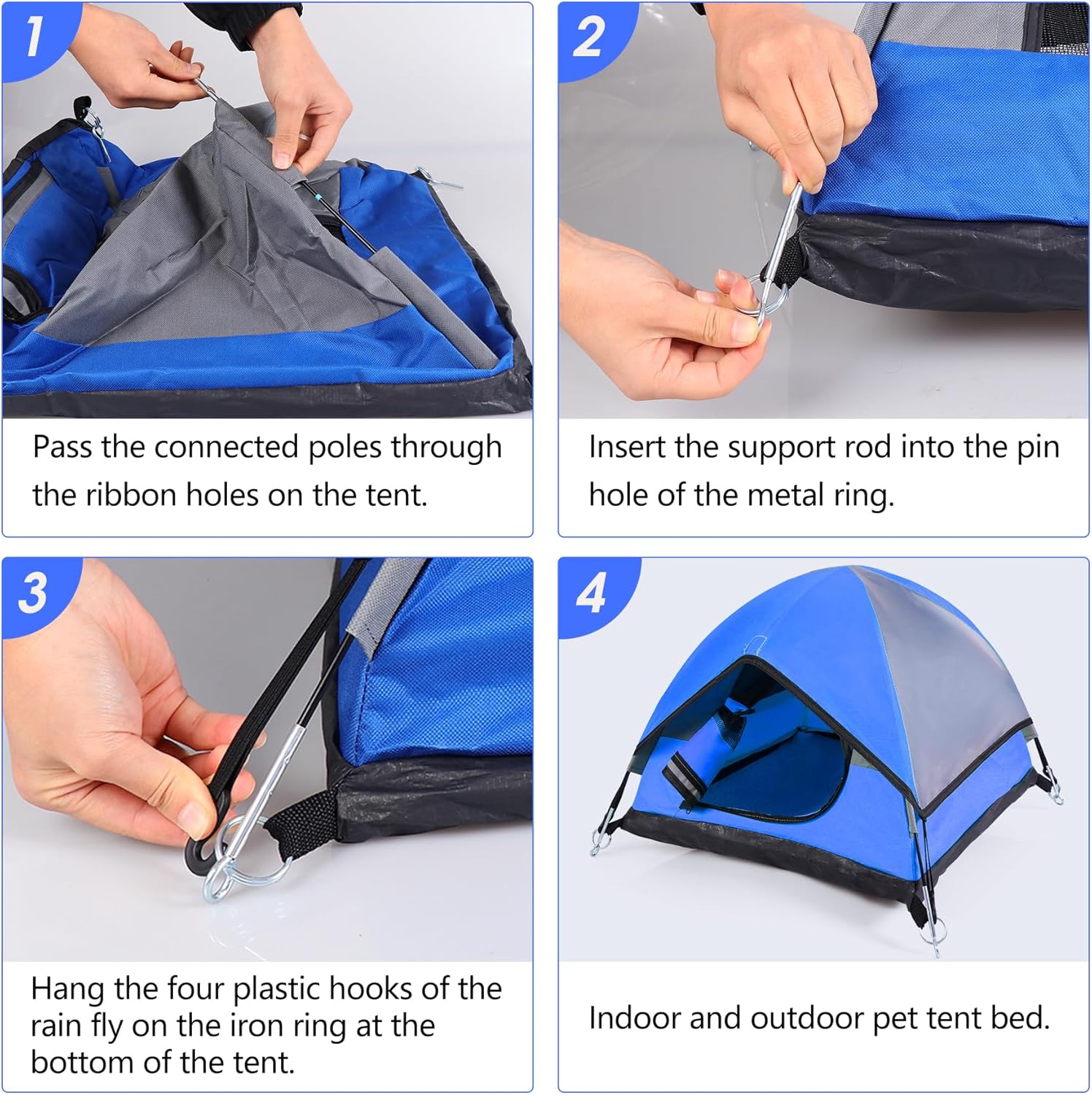 1

Pass the connected poles through the ribbon holes on the tent.

2

Insert the support rod into the pin hole of the metal ring.

3

Hang the four plastic hooks of the rain fly on the iron ring at the bottom of the tent.

4

Indoor and outdoor pet tent bed.