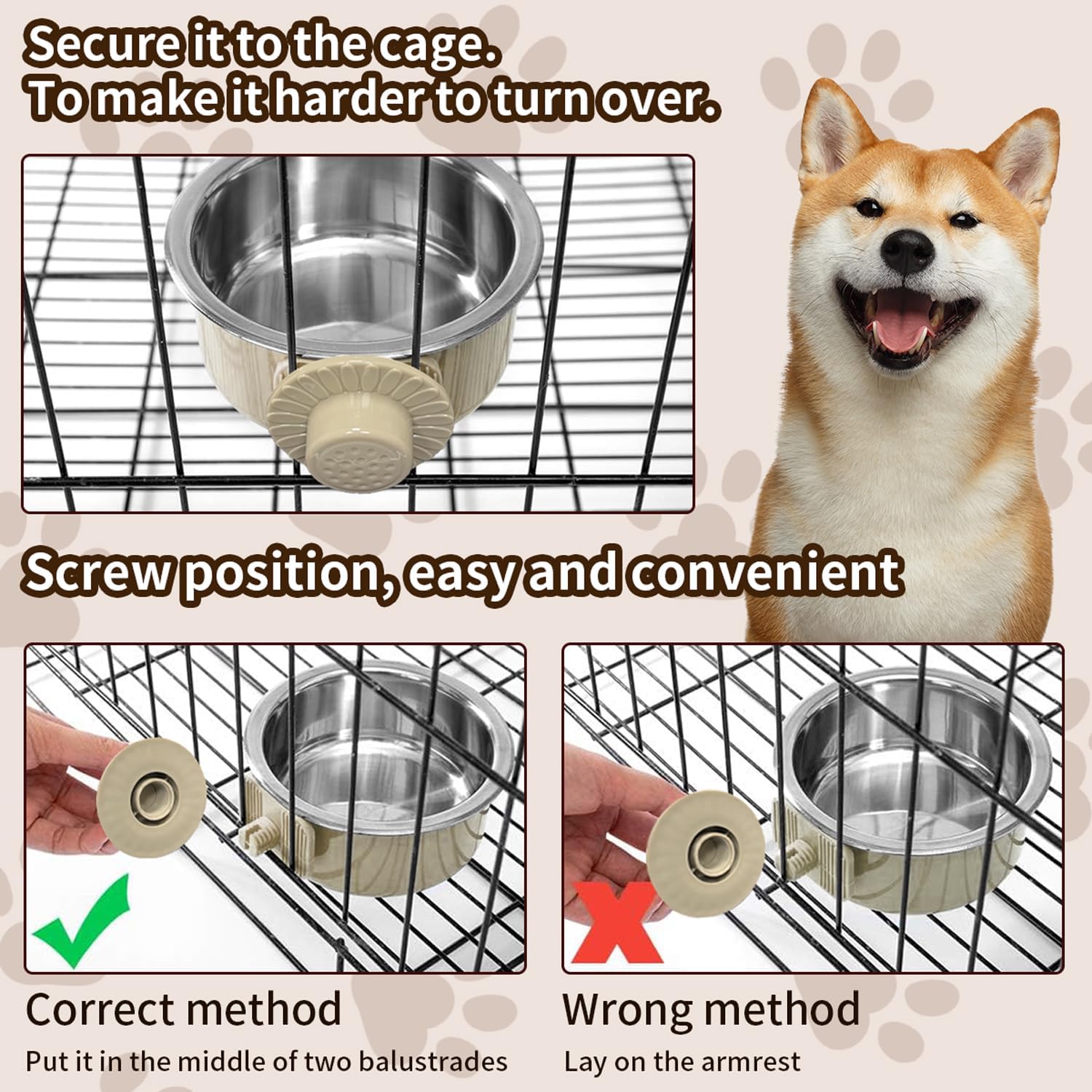 Secure it to the cage.
To make it harder to turn over.

Screw position, easy and convenient

Correct method
Put it in the middle of two balustrades

Wrong method
Lay on the armrest