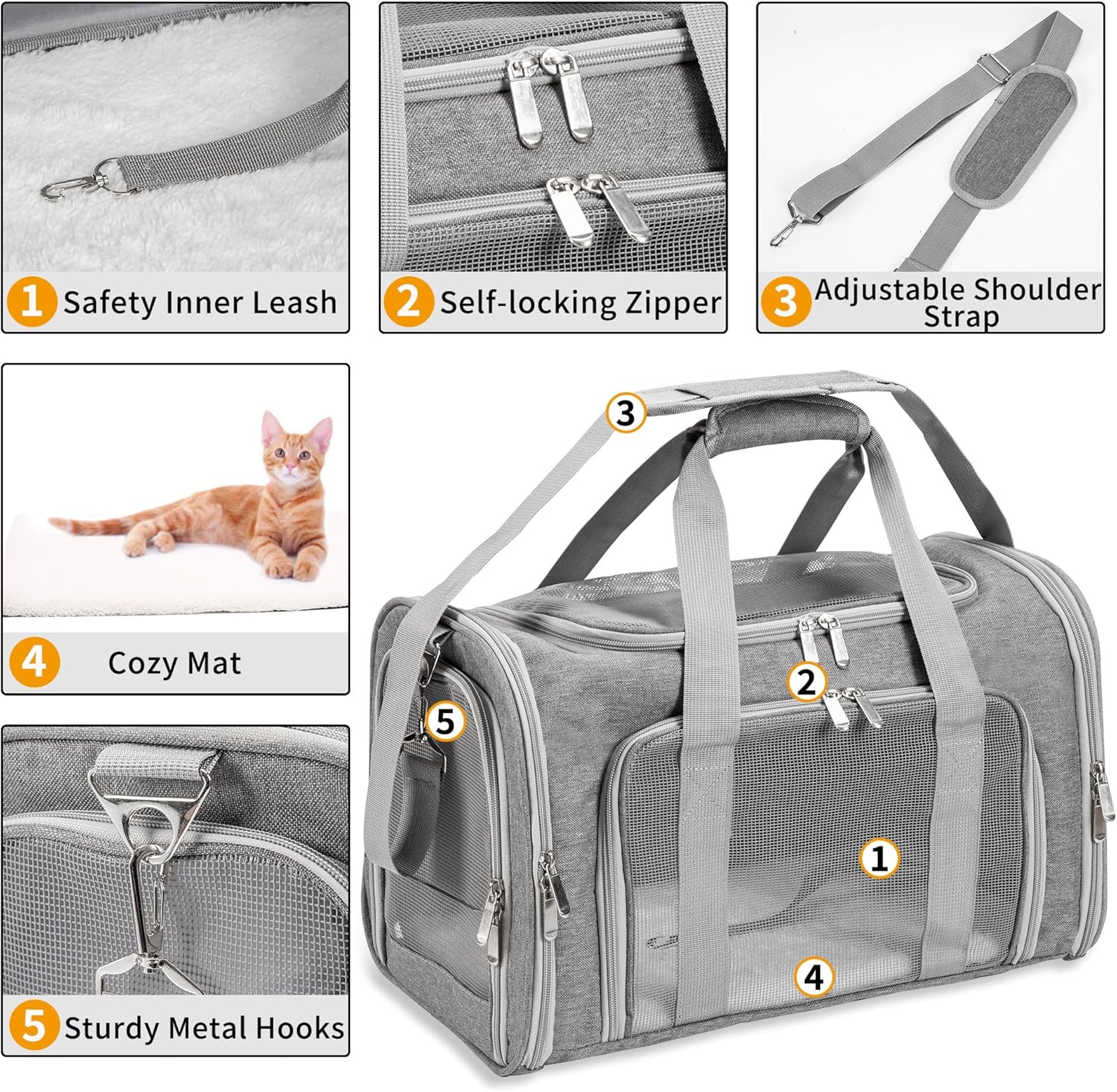 1 Safety Inner Leash

2 Self-locking Zipper

3 Adjustable Shoulder Strap

4 Cozy Mat

5 Sturdy Metal Hooks

3

2

5

1

4