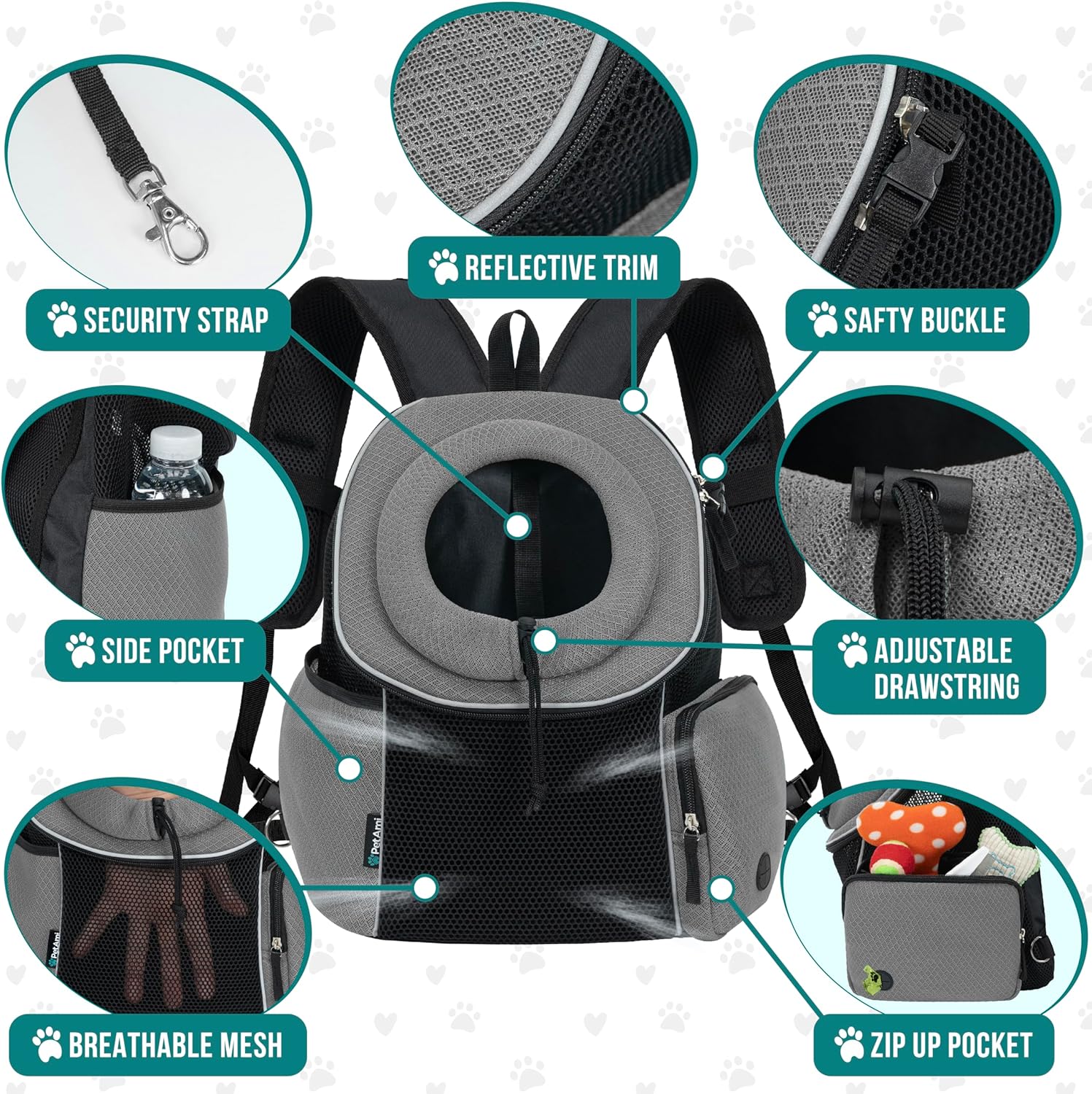 REFLECTIVE TRIM

SECURITY STRAP

SAFTY BUCKLE

SIDE POCKET

ADJUSTABLE DRAWSTRING

PetAmi

PetAmi

BREATHABLE MESH

ZIP UP POCKET