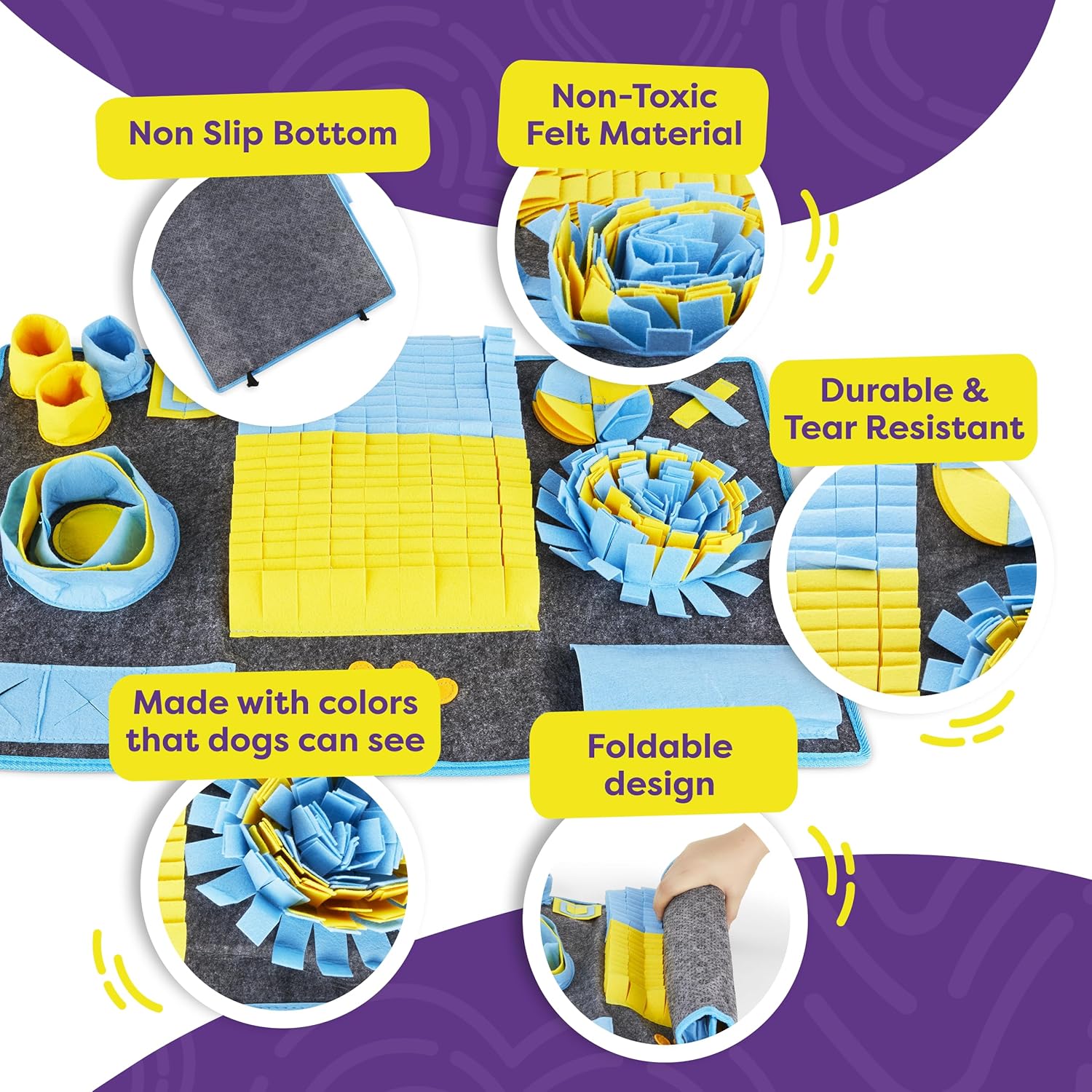 Non Slip Bottom

Non-Toxic Felt Material

Durable & Tear Resistant

Made with colors that dogs can see

Foldable design