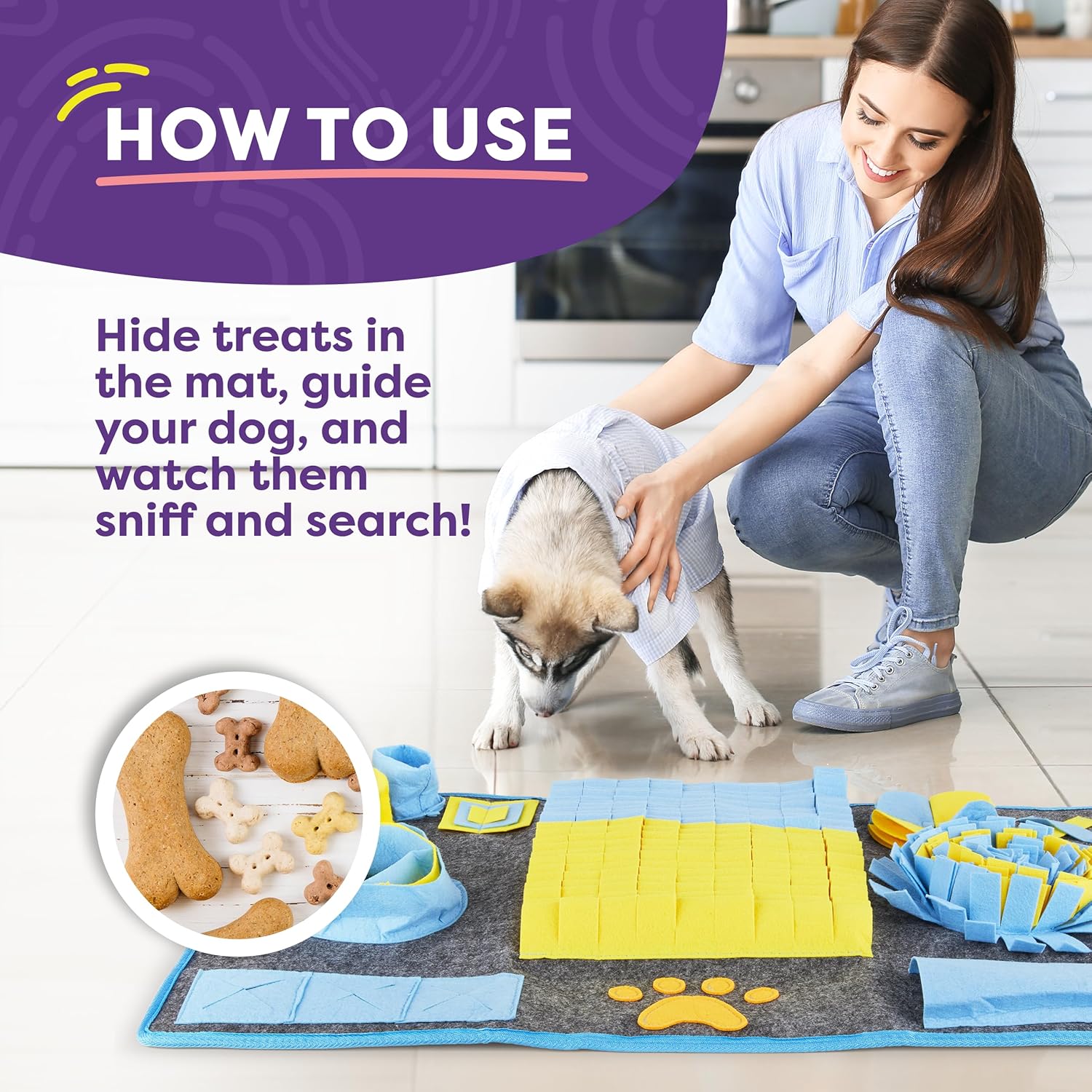 HOW TO USE

Hide treats in the mat, guide your dog, and watch them sniff and search!